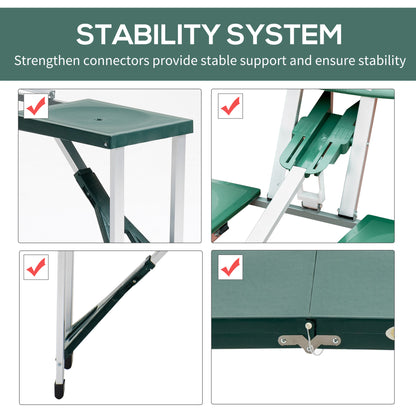 STABILITY SYSTEM

Strengthen connectors provide stable support and ensure stability