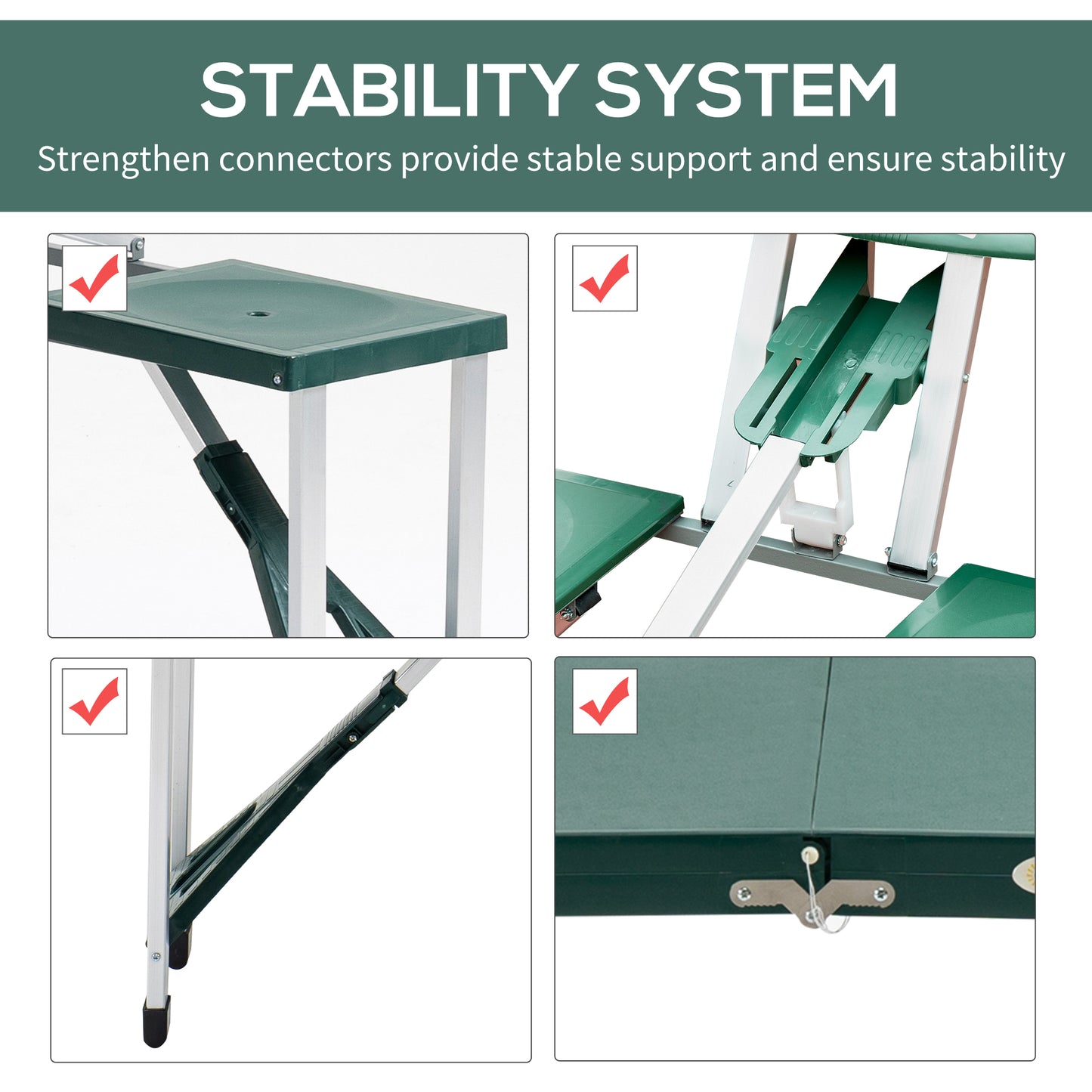 STABILITY SYSTEM

Strengthen connectors provide stable support and ensure stability