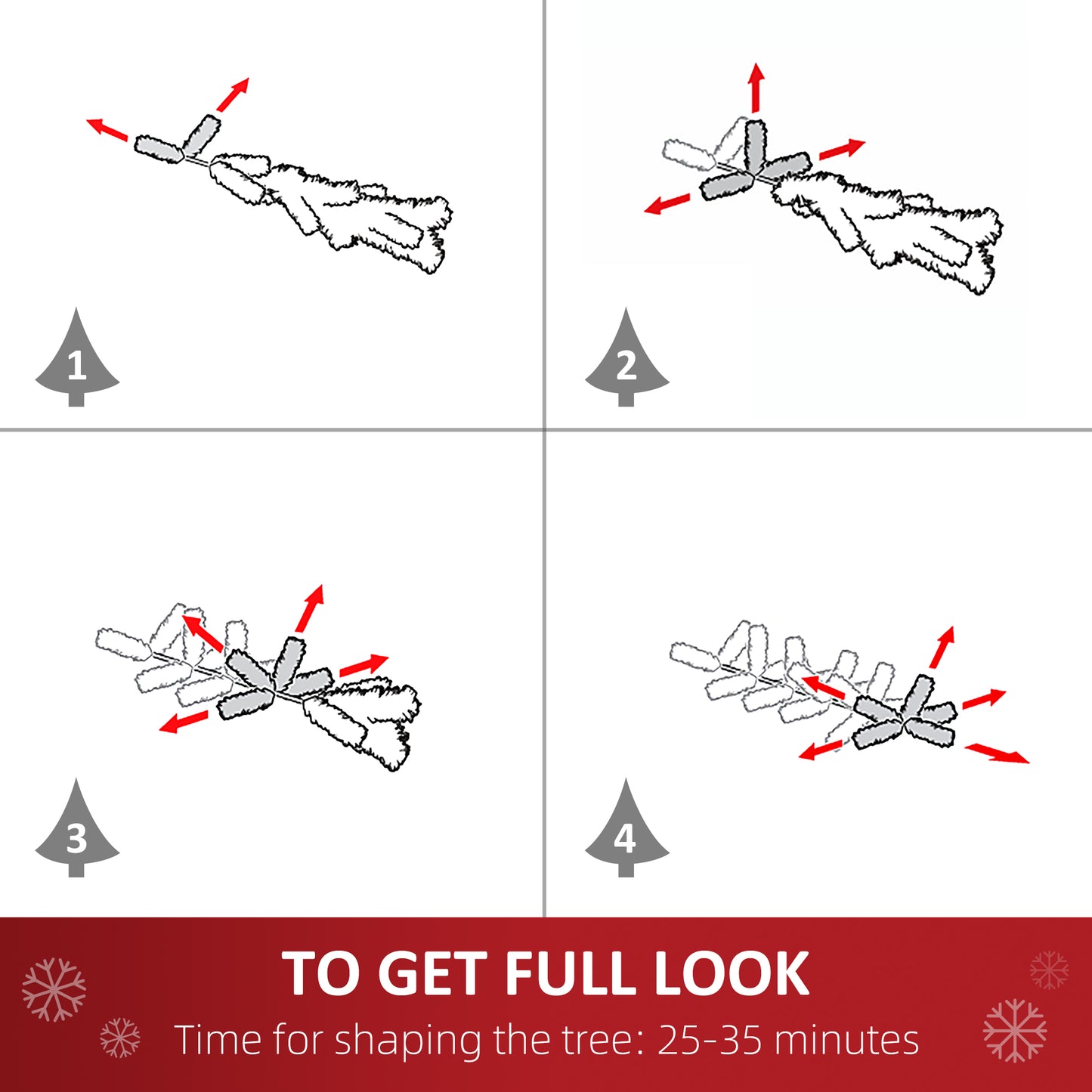 1

2

3

4

TO GET FULL LOOK

Time for shaping the tree: 25-35 minutes