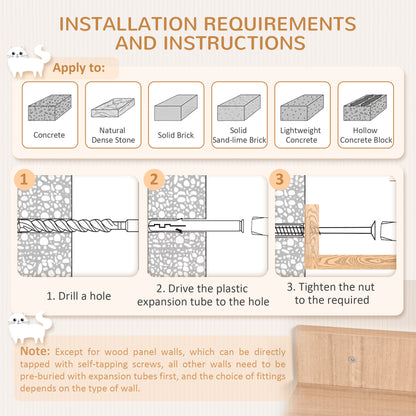 INSTALLATION REQUIREMENTS AND INSTRUCTIONS

Apply to:

Concrete

Natural Dense Stone

Solid Brick

Solid Sand-lime Brick

Lightweight Concrete

Hollow Concrete Block

1

2

3

1. Drill a hole

2. Drive the plastic expansion tube to the hole

3. Tighten the nut to the required

Note: Except for wood panel walls, which can be directly tapped with self-tapping screws, all other walls need to be pre-buried with expansion tubes first, and the choice of fittings depends on the type of wall.