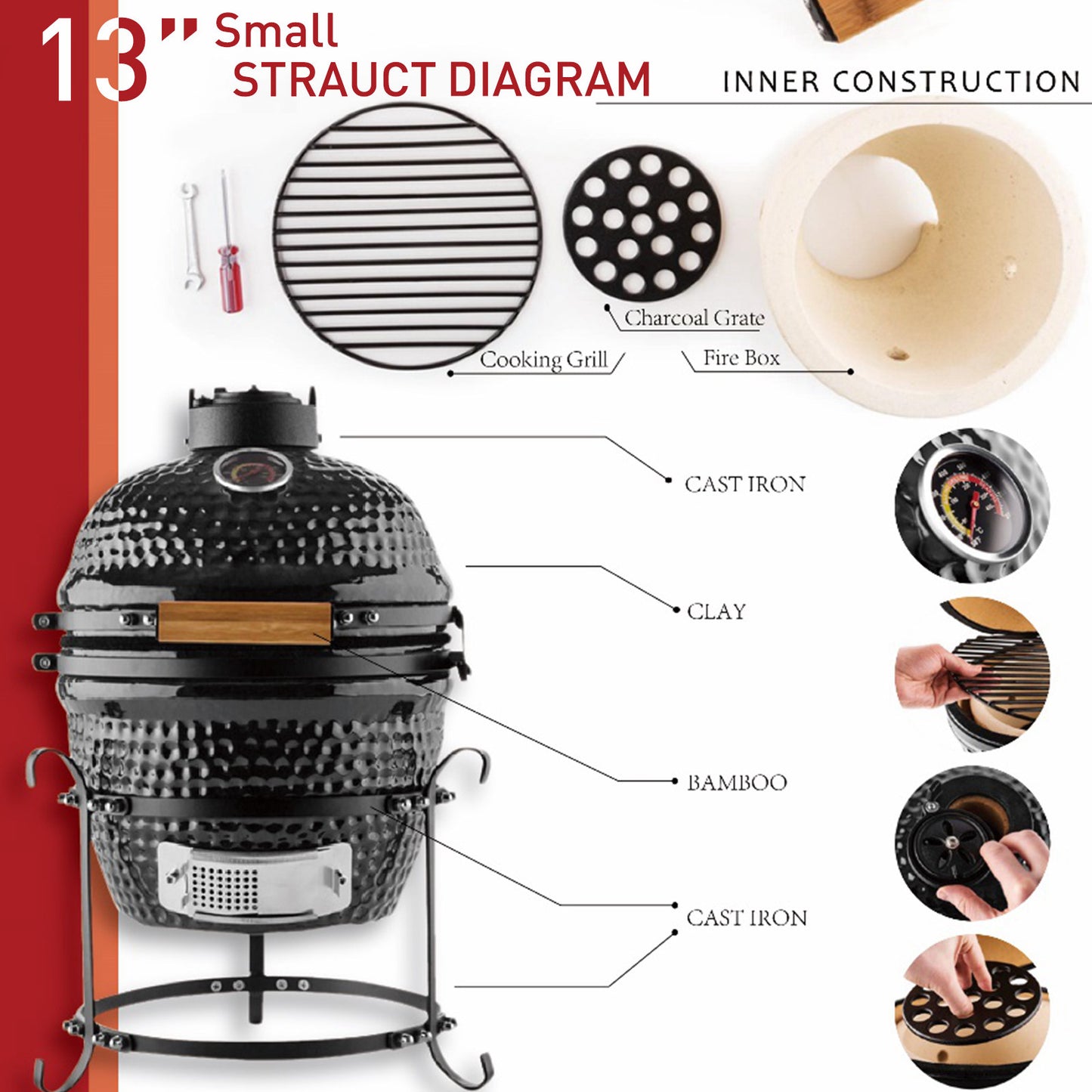 13" Small
STRAUCT DIAGRAM

INNER CONSTRUCTION

Charcoal Grate

Cooking Grill

Fire Box

CAST IRON

CLAY

BAMBOO

CAST IRON