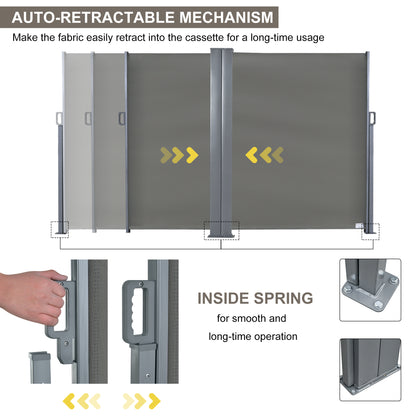 AUTO-RETRACTABLE MECHANISM

Make the fabric easily retract into the cassette for a long-time usage

INSIDE SPRING

for smooth and long-time operation