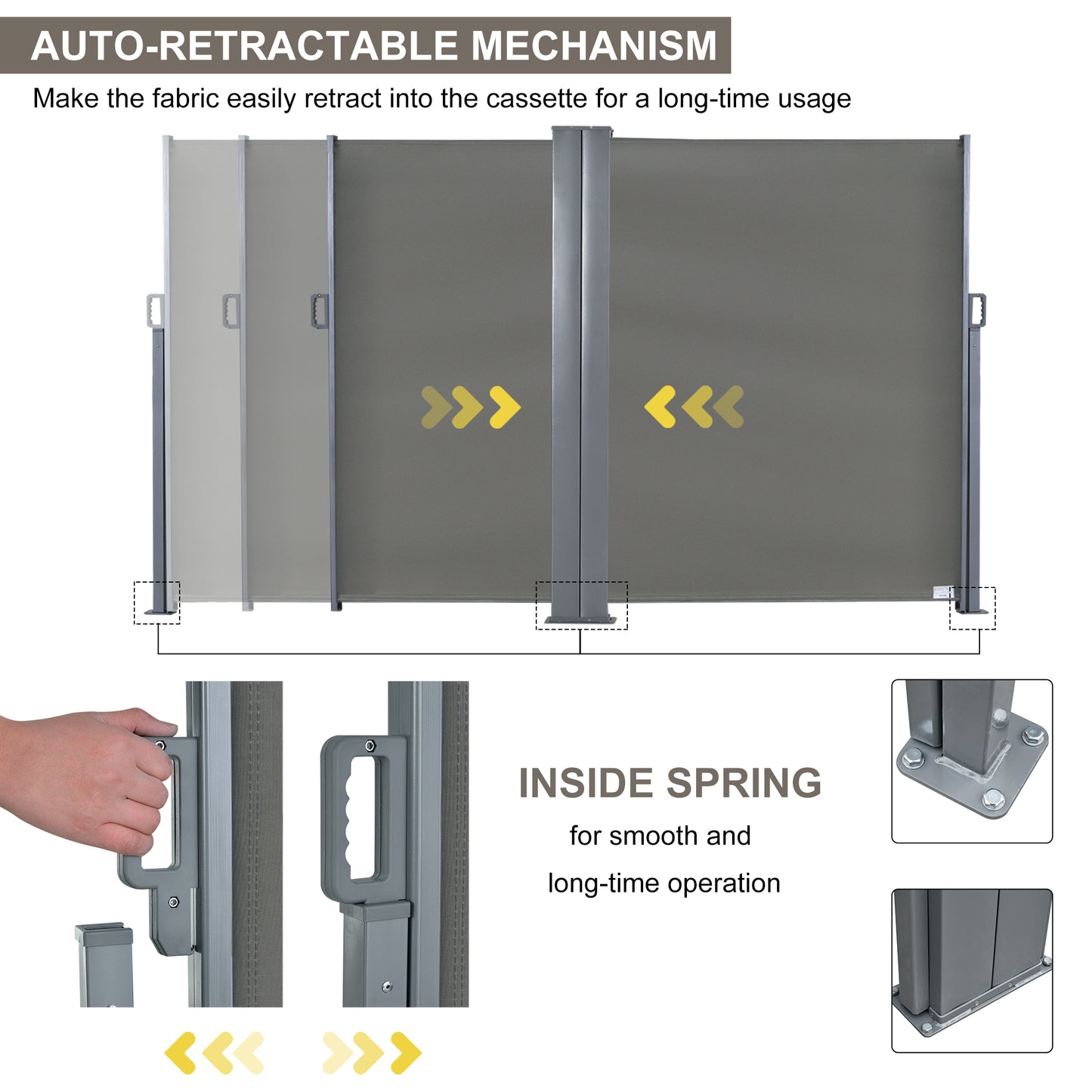 AUTO-RETRACTABLE MECHANISM

Make the fabric easily retract into the cassette for a long-time usage

INSIDE SPRING

for smooth and long-time operation