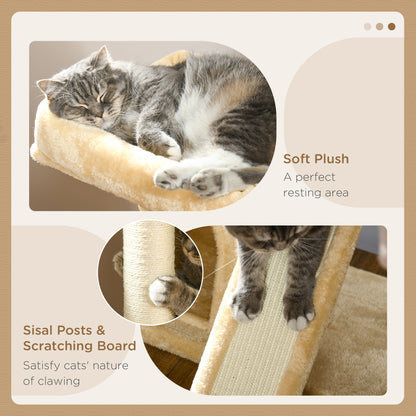 Soft Plush
A perfect resting area

Sisal Posts & Scratching Board
Satisfy cats' nature of clawing