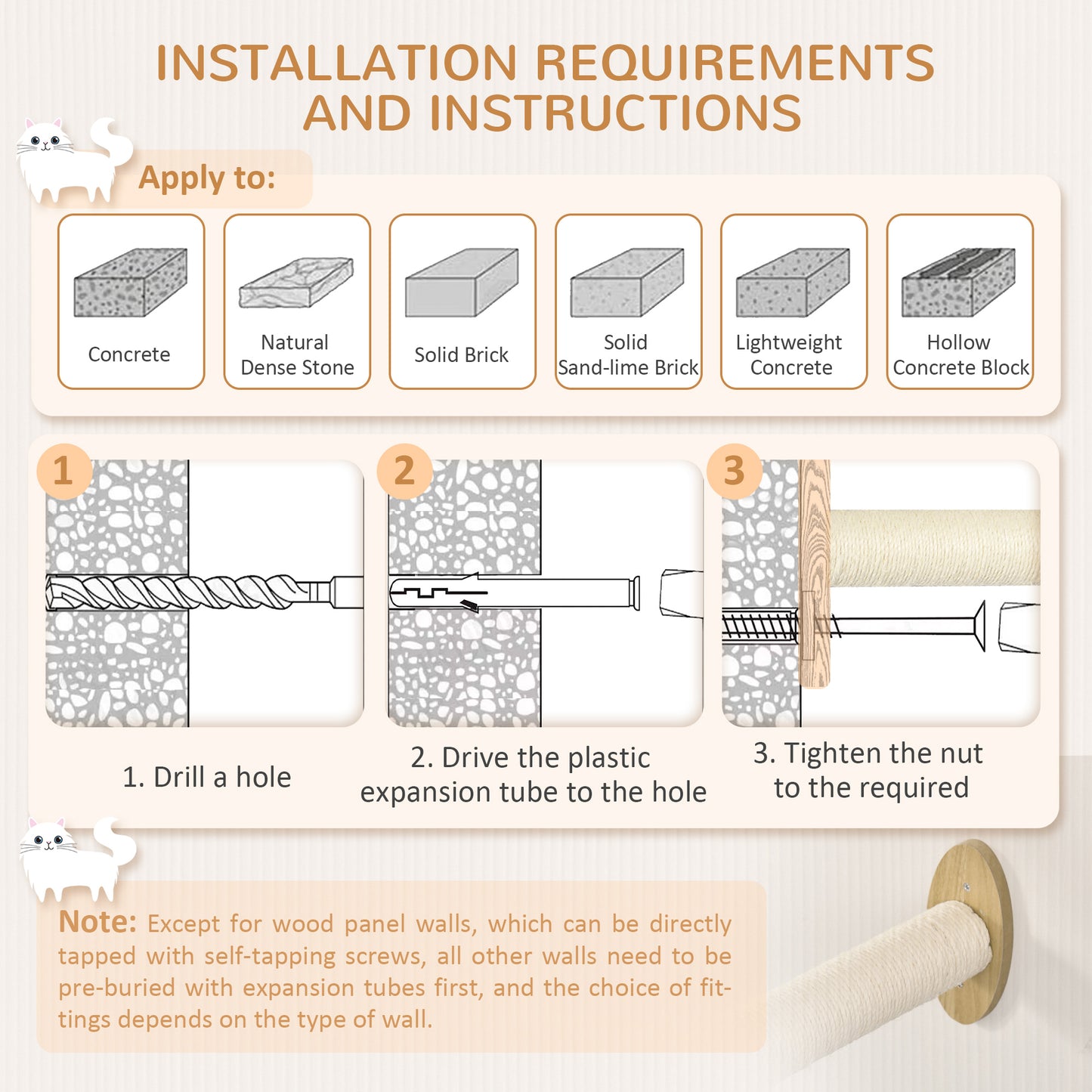 INSTALLATION REQUIREMENTS AND INSTRUCTIONS

Apply to:

Concrete

Natural Dense Stone

Solid Brick

Solid Sand-lime Brick

Lightweight Concrete

Hollow Concrete Block

1

2

3

1. Drill a hole

2. Drive the plastic expansion tube to the hole

3. Tighten the nut to the required

Note: Except for wood panel walls, which can be directly tapped with self-tapping screws, all other walls need to be pre-buried with expansion tubes first, and the choice of fittings depends on the type of wall.