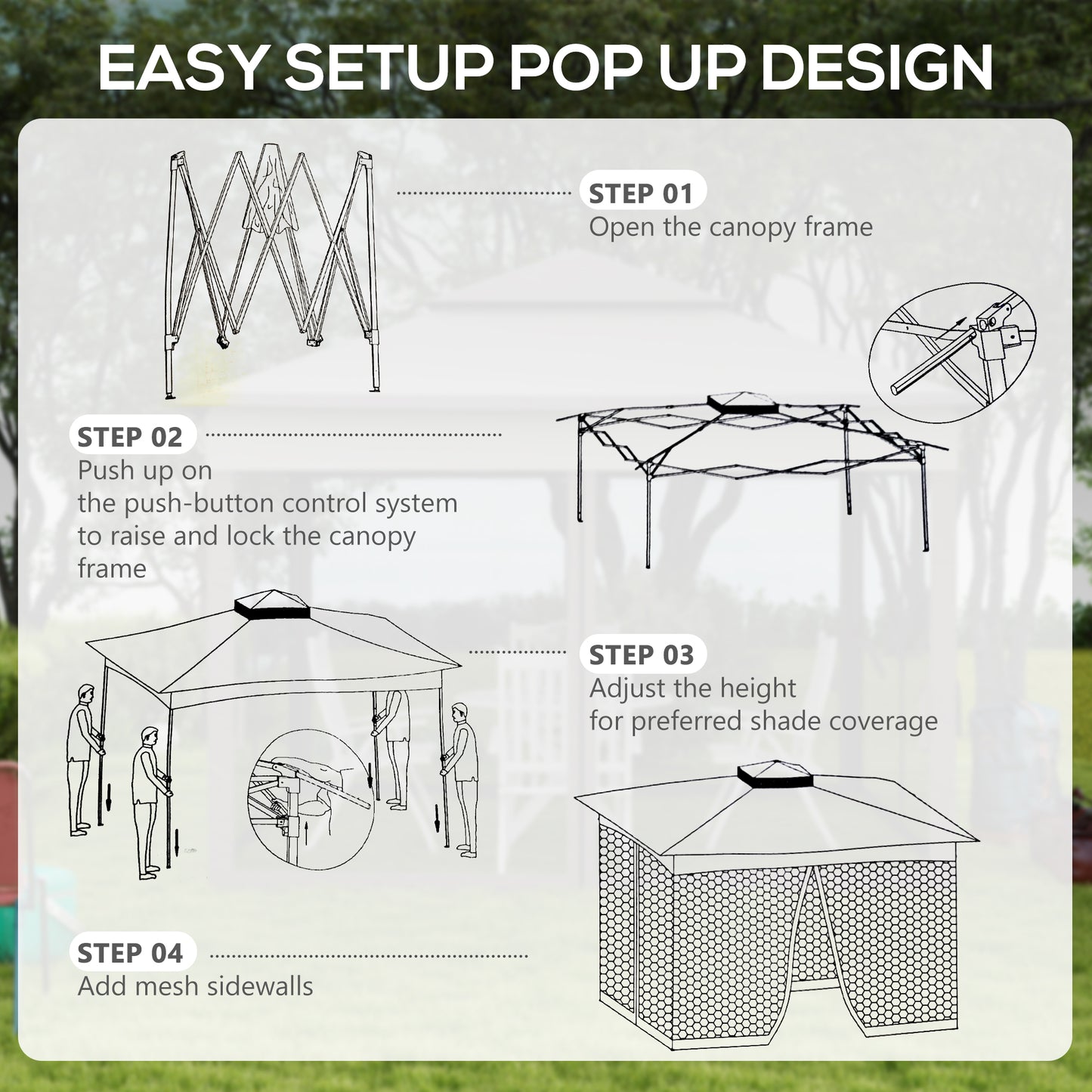 EASY SETUP POP UP DESIGN

STEP 01
Open the canopy frame

STEP 02
Push up on the push-button control system to raise and lock the canopy frame

STEP 03
Adjust the height for preferred shade coverage

STEP 04
Add mesh sidewalls