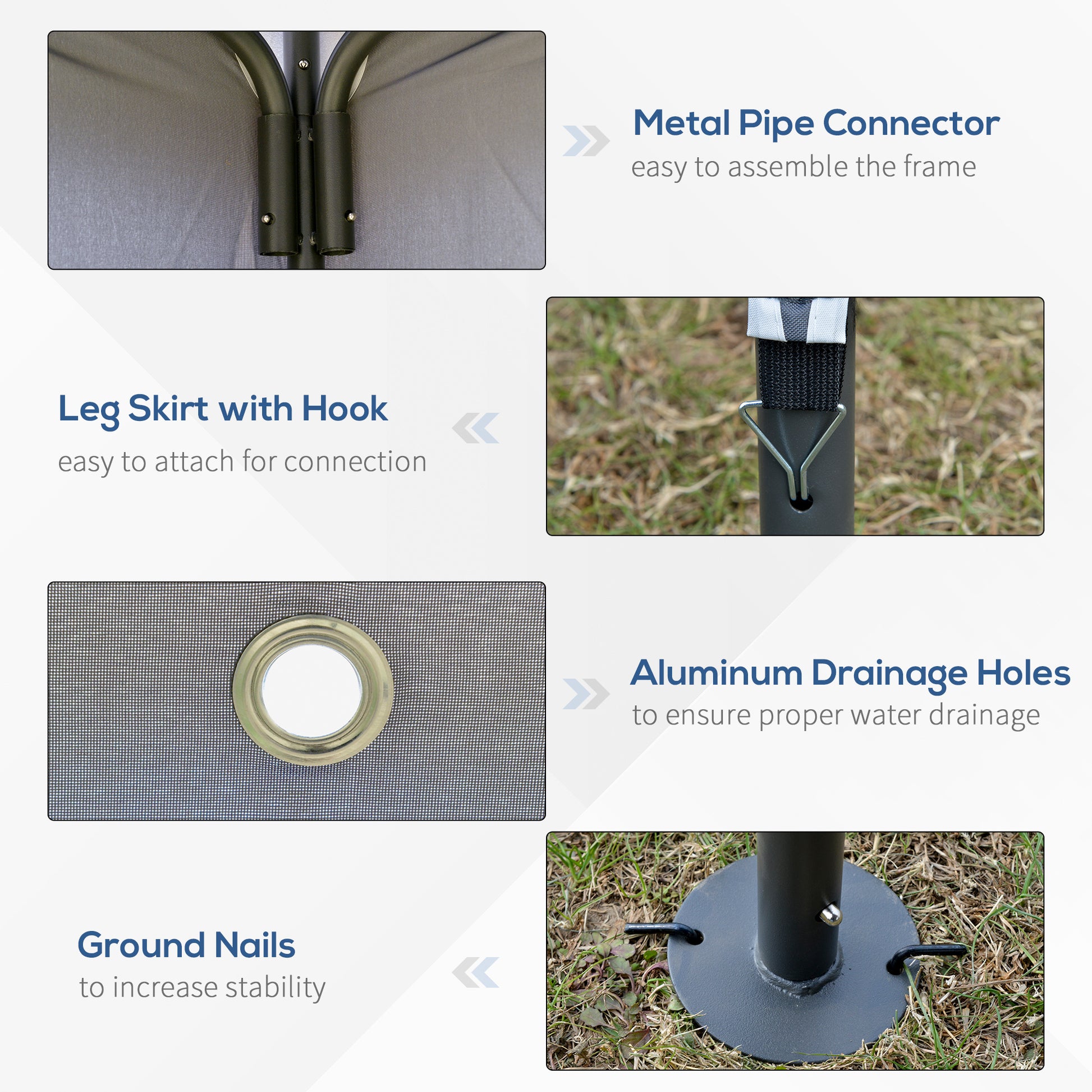 Metal Pipe Connector
easy to assemble the frame

Leg Skirt with Hook
easy to attach for connection

Aluminum Drainage Holes
to ensure proper water drainage

Ground Nails
to increase stability