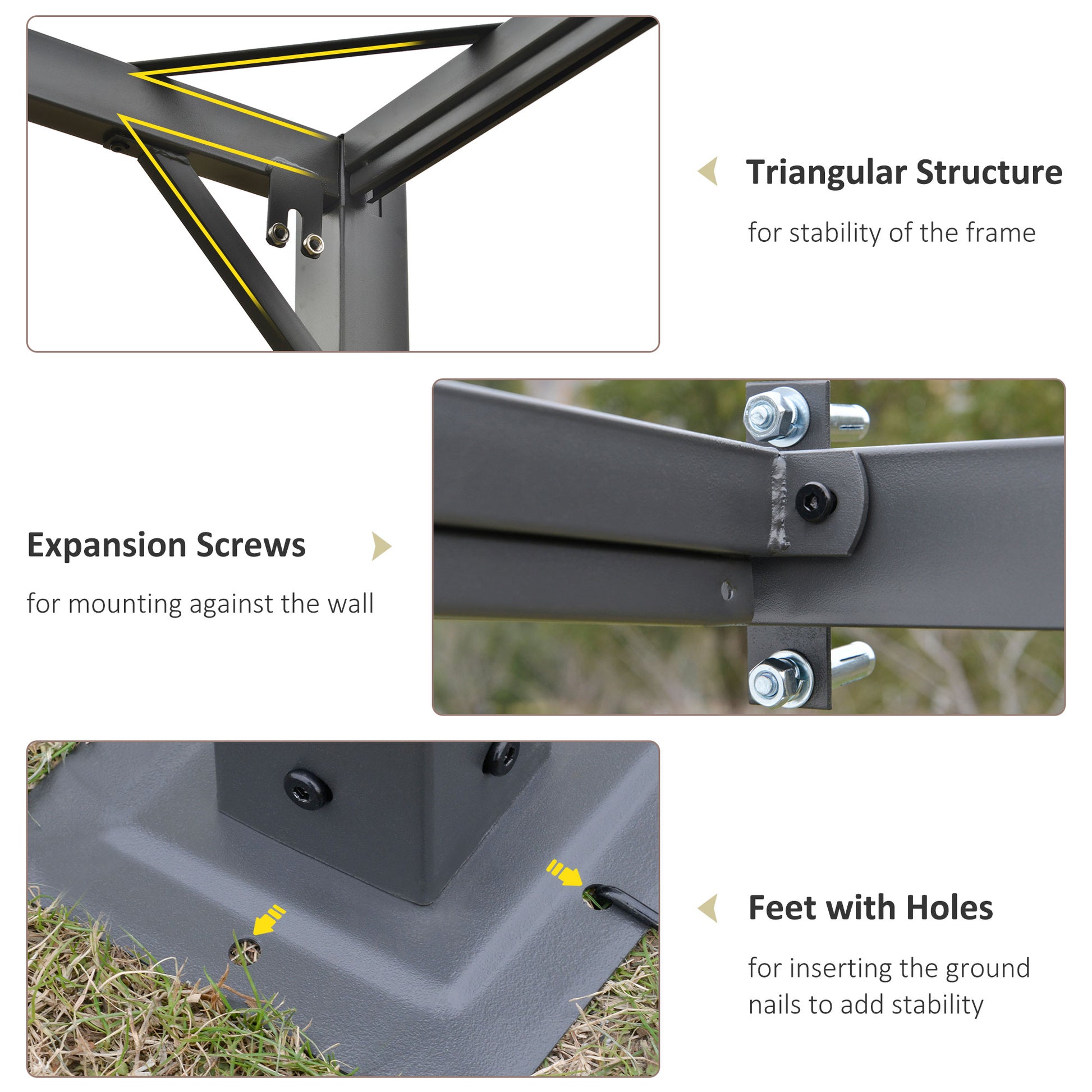 Triangular Structure

for stability of the frame

Expansion Screws

for mounting against the wall

Feet with Holes

for inserting the ground nails to add stability