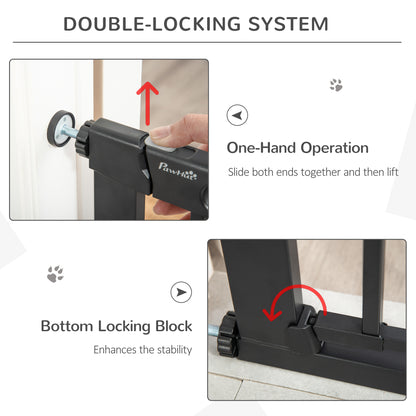 DOUBLE-LOCKING SYSTEM

PawHut

One-Hand Operation

Slide both ends together and then lift

Bottom Locking Block

Enhances the stability