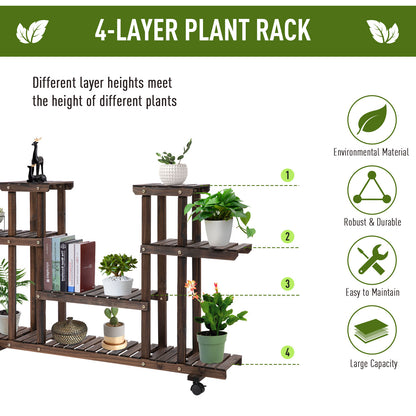 4-LAYER PLANT RACK

Different layer heights meet the height of different plants

1

2

3

4

Environmental Material

Robust & Durable

Easy to Maintain

Large Capacity