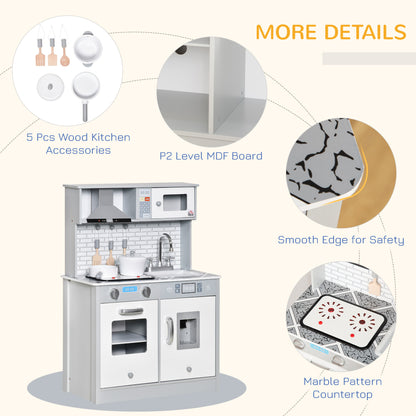 MORE DETAILS

5 Pcs Wood Kitchen Accessories

P2 Level MDF Board

Smooth Edge for Safety

Marble Pattern Countertop