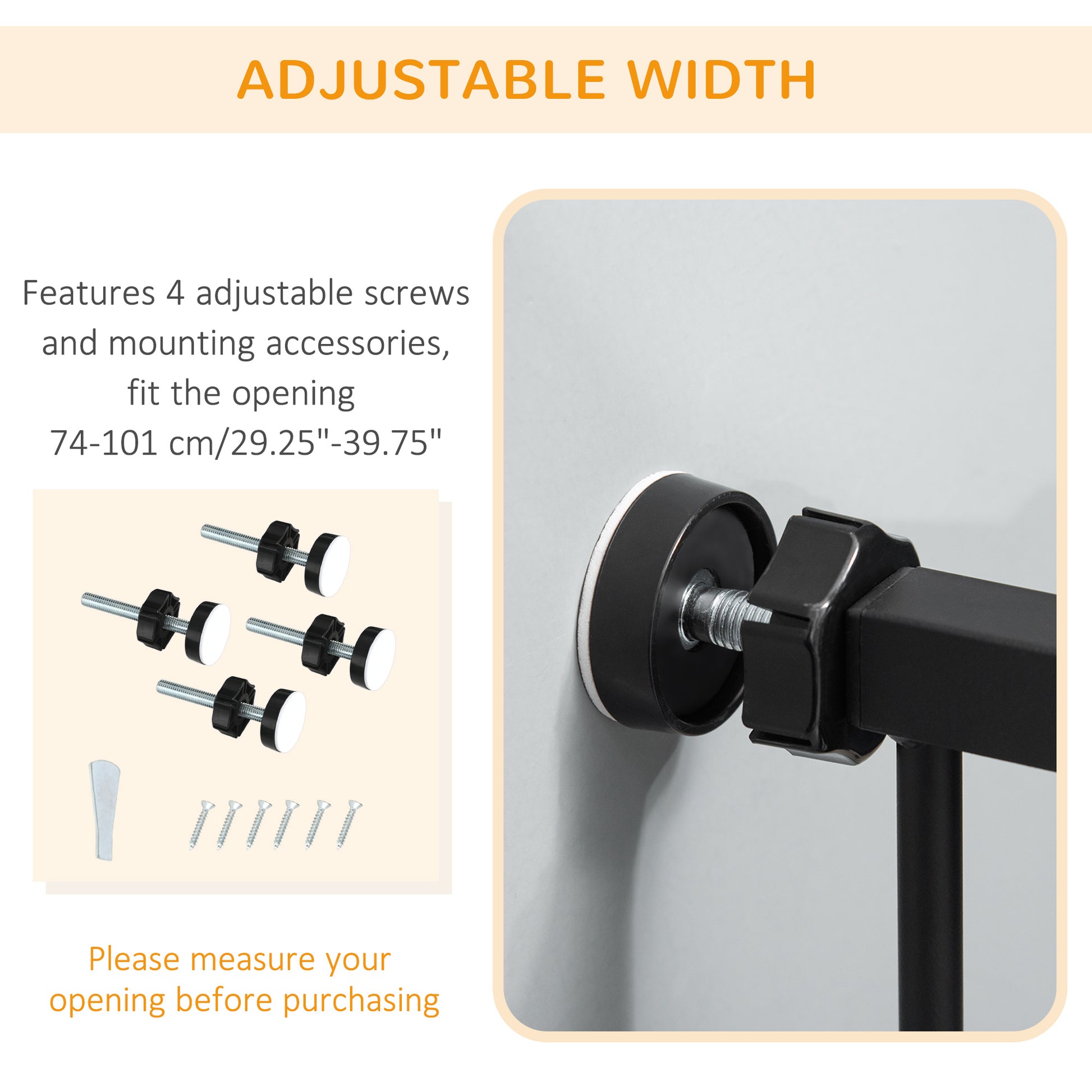 ADJUSTABLE WIDTH

Features 4 adjustable screws and mounting accessories, fit the opening 74-101 cm/29.25"-39.75"

Please measure your opening before purchasing