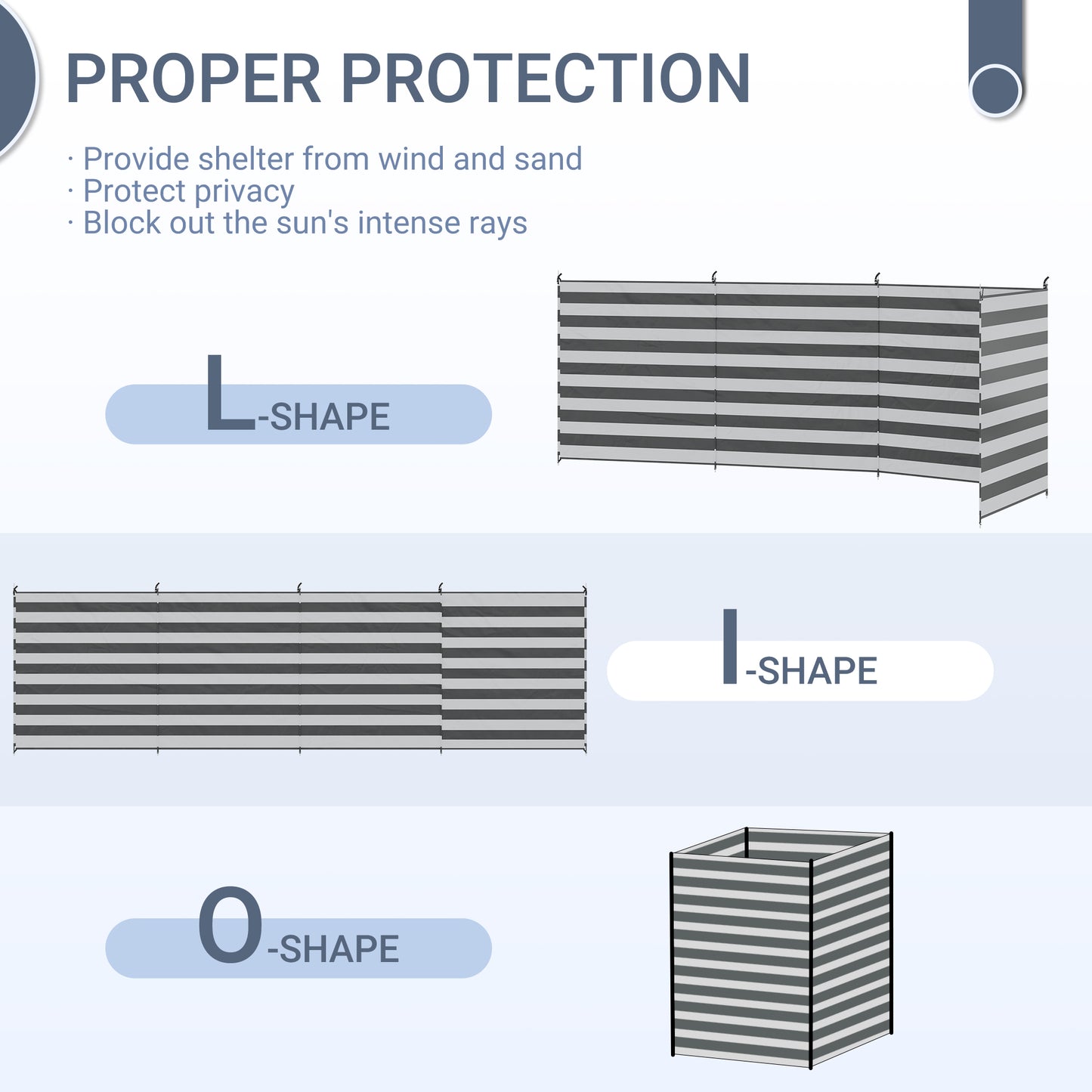 PROPER PROTECTION

· Provide shelter from wind and sand
· Protect privacy
· Block out the sun's intense rays

L-SHAPE

I-SHAPE

O-SHAPE