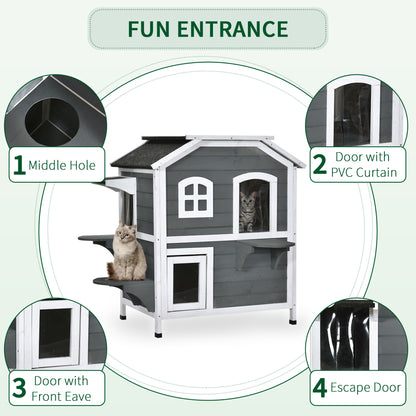 FUN ENTRANCE

1 Middle Hole

2 Door with PVC Curtain

3 Door with Front Eave

4 Escape Door