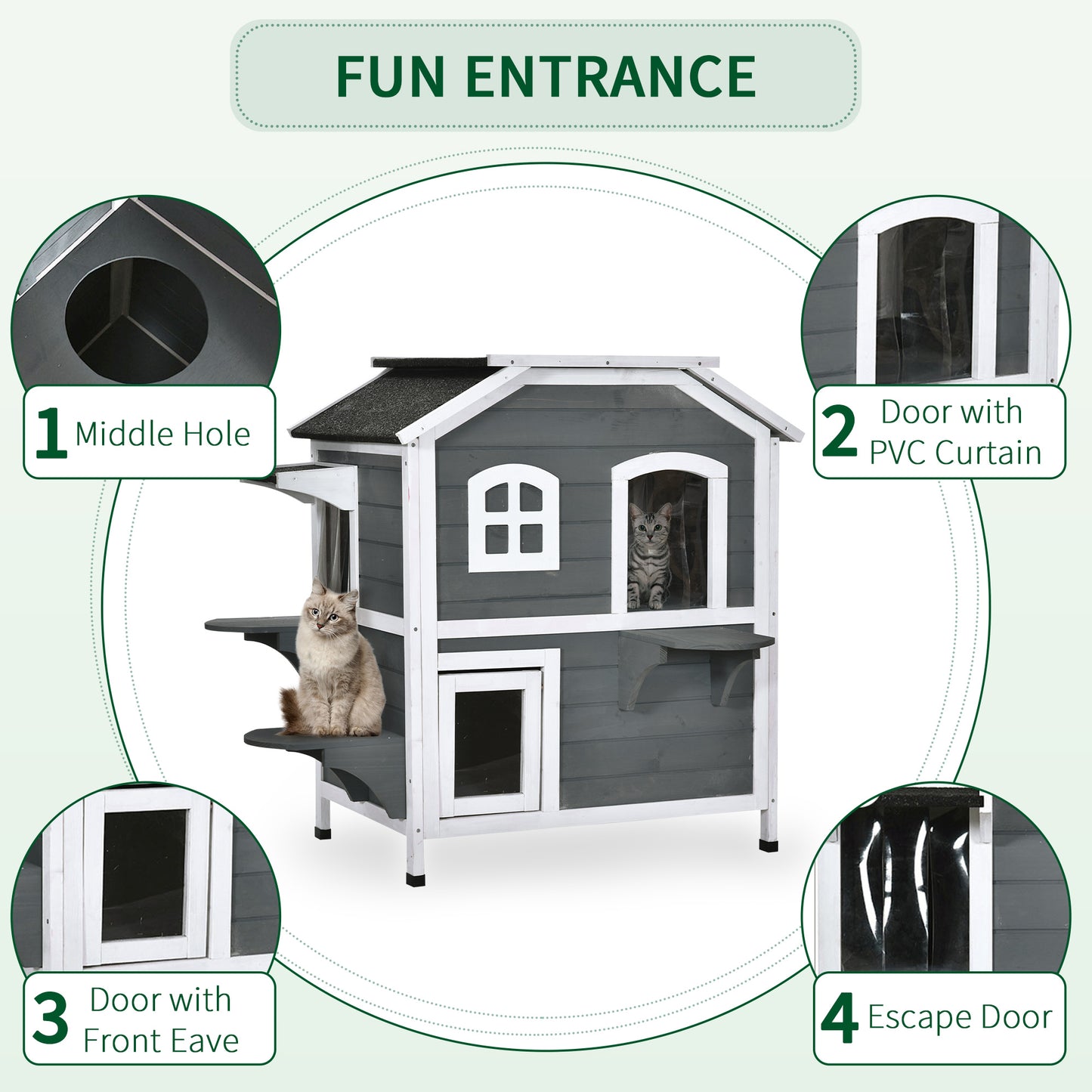 FUN ENTRANCE

1 Middle Hole

2 Door with PVC Curtain

3 Door with Front Eave

4 Escape Door