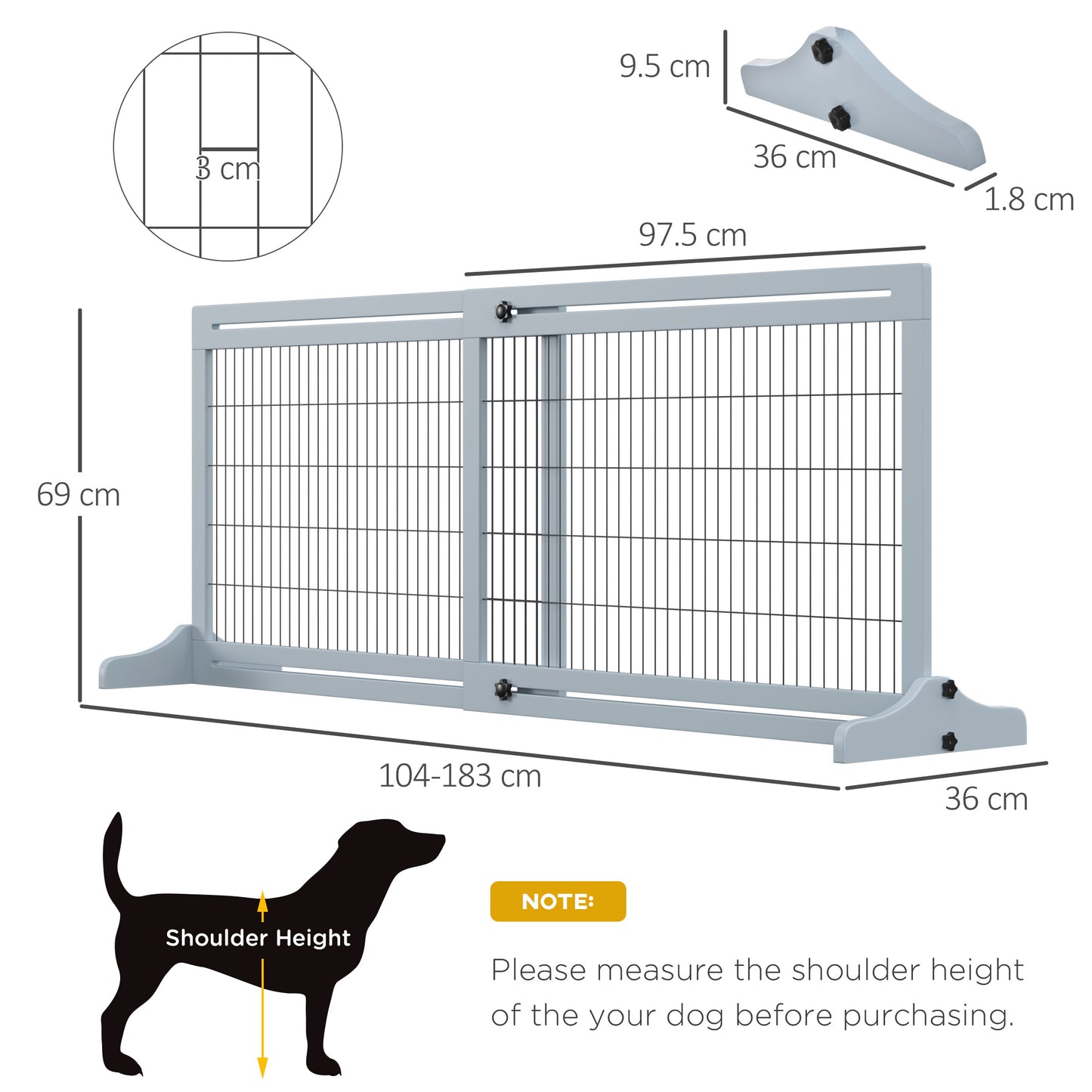 3 cm

9.5 cm

36 cm

1.8 cm

97.5 cm

69 cm

104-183 cm

36 cm

Shoulder Height

NOTE:

Please measure the shoulder height of the your dog before purchasing.