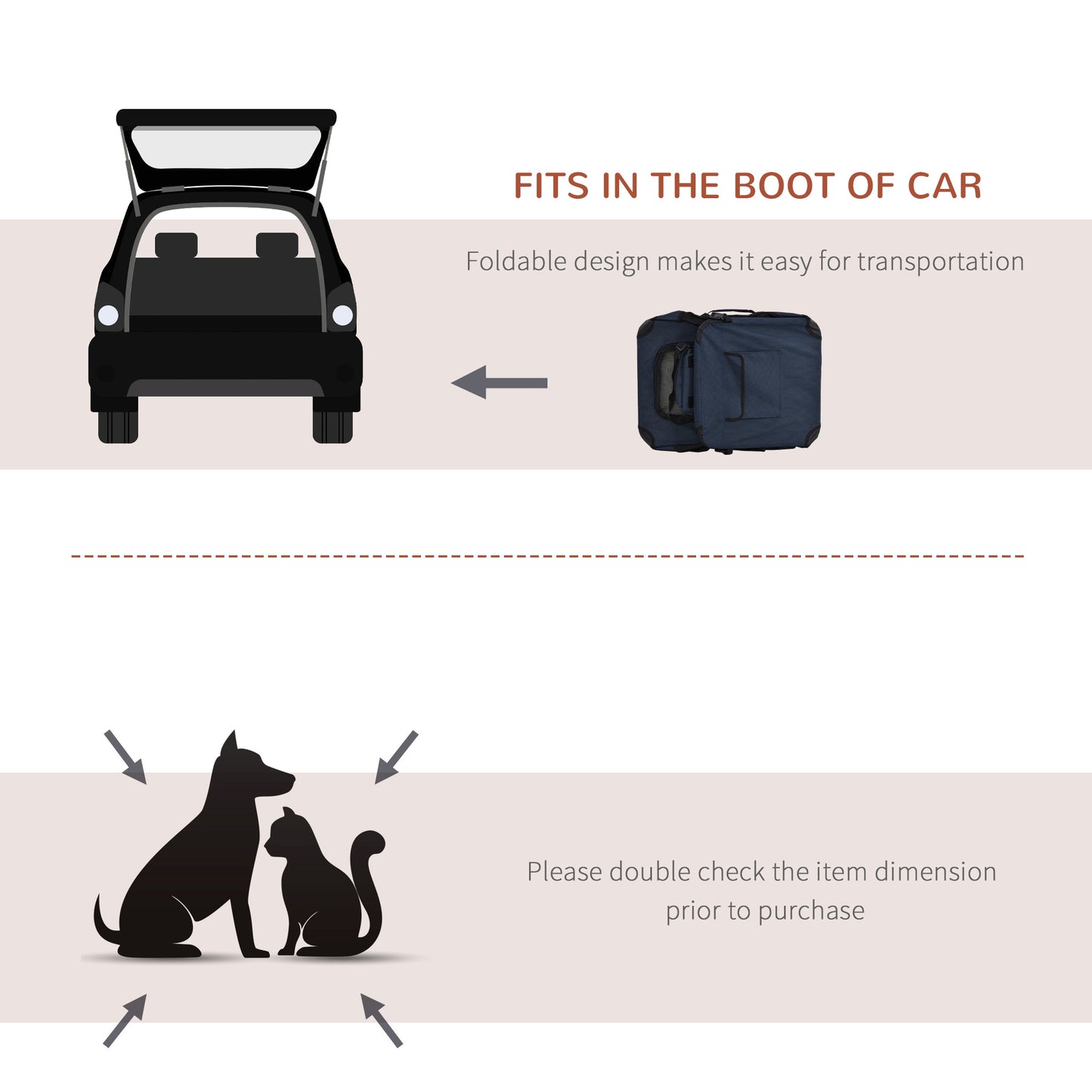 FITS IN THE BOOT OF CAR

Foldable design makes it easy for transportation

Please double check the item dimension prior to purchase