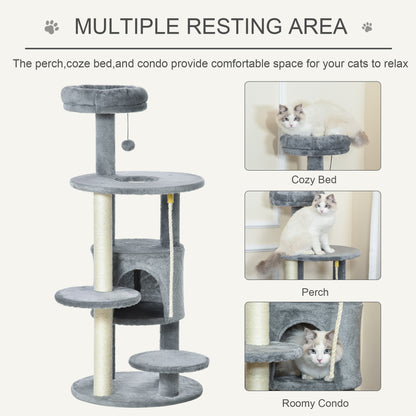 MULTIPLE RESTING AREA

The perch,coze bed,and condo provide comfortable space for your cats to relax

Cozy Bed

Perch

Roomy Condo