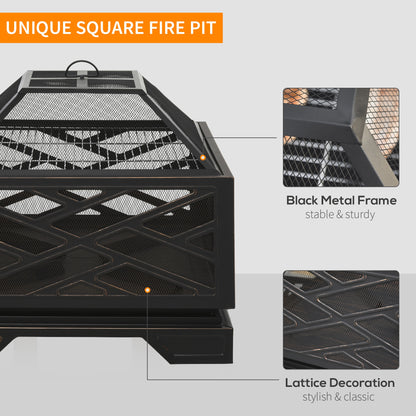 UNIQUE SQUARE FIRE PIT

Black Metal Frame
stable & sturdy

Lattice Decoration
stylish & classic