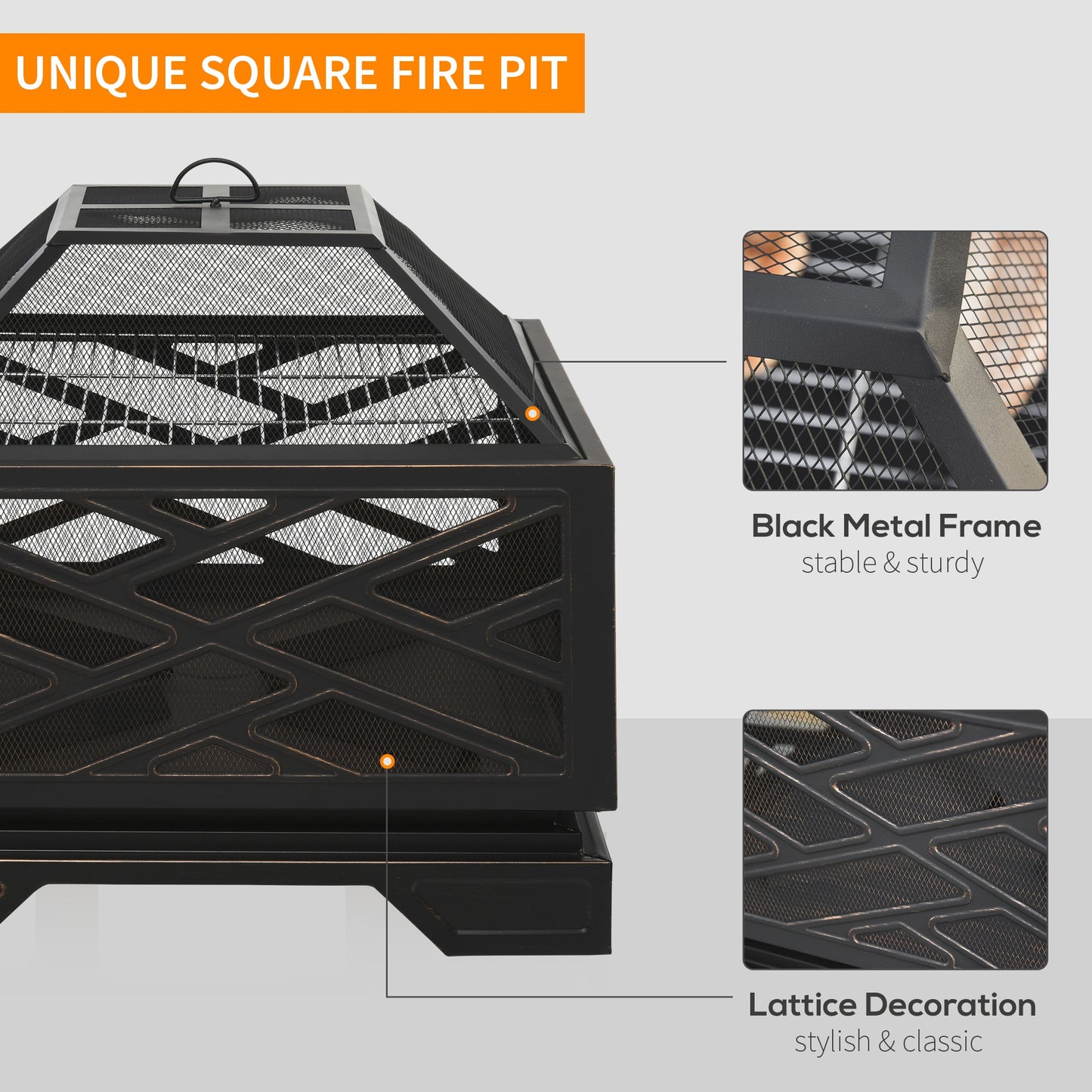 UNIQUE SQUARE FIRE PIT

Black Metal Frame
stable & sturdy

Lattice Decoration
stylish & classic