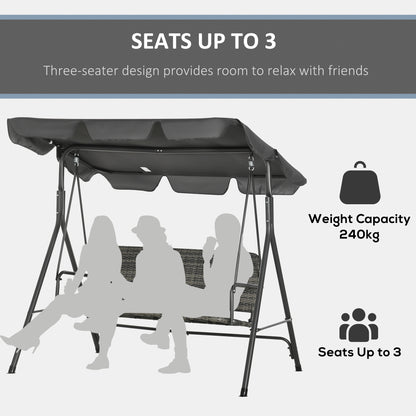 SEATS UP TO 3

Three-seater design provides room to relax with friends

Weight Capacity 240kg

Seats Up to 3