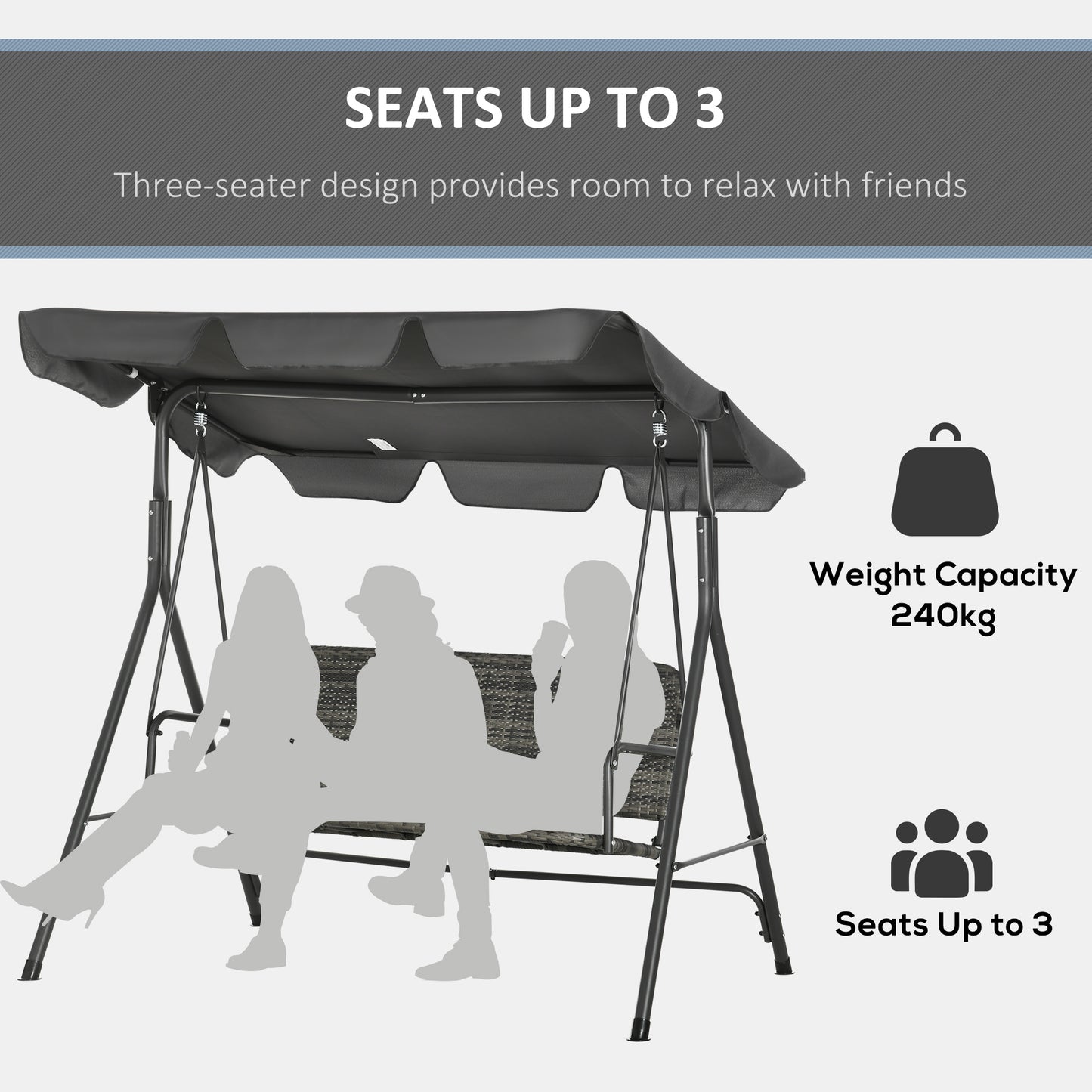 SEATS UP TO 3

Three-seater design provides room to relax with friends

Weight Capacity
240kg

Seats Up to 3