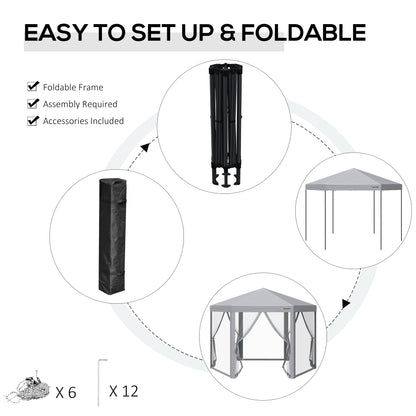 EASY TO SET UP & FOLDABLE

Foldable Frame
Assembly Required
Accessories Included

X 6
X 12