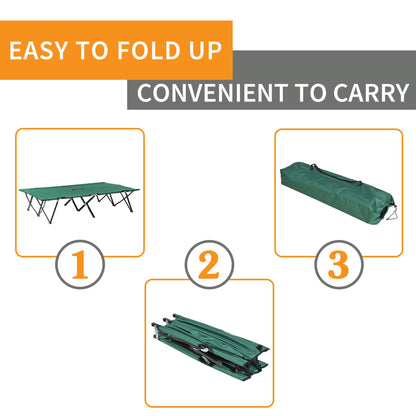 EASY TO FOLD UP

CONVENIENT TO CARRY

1

2

3