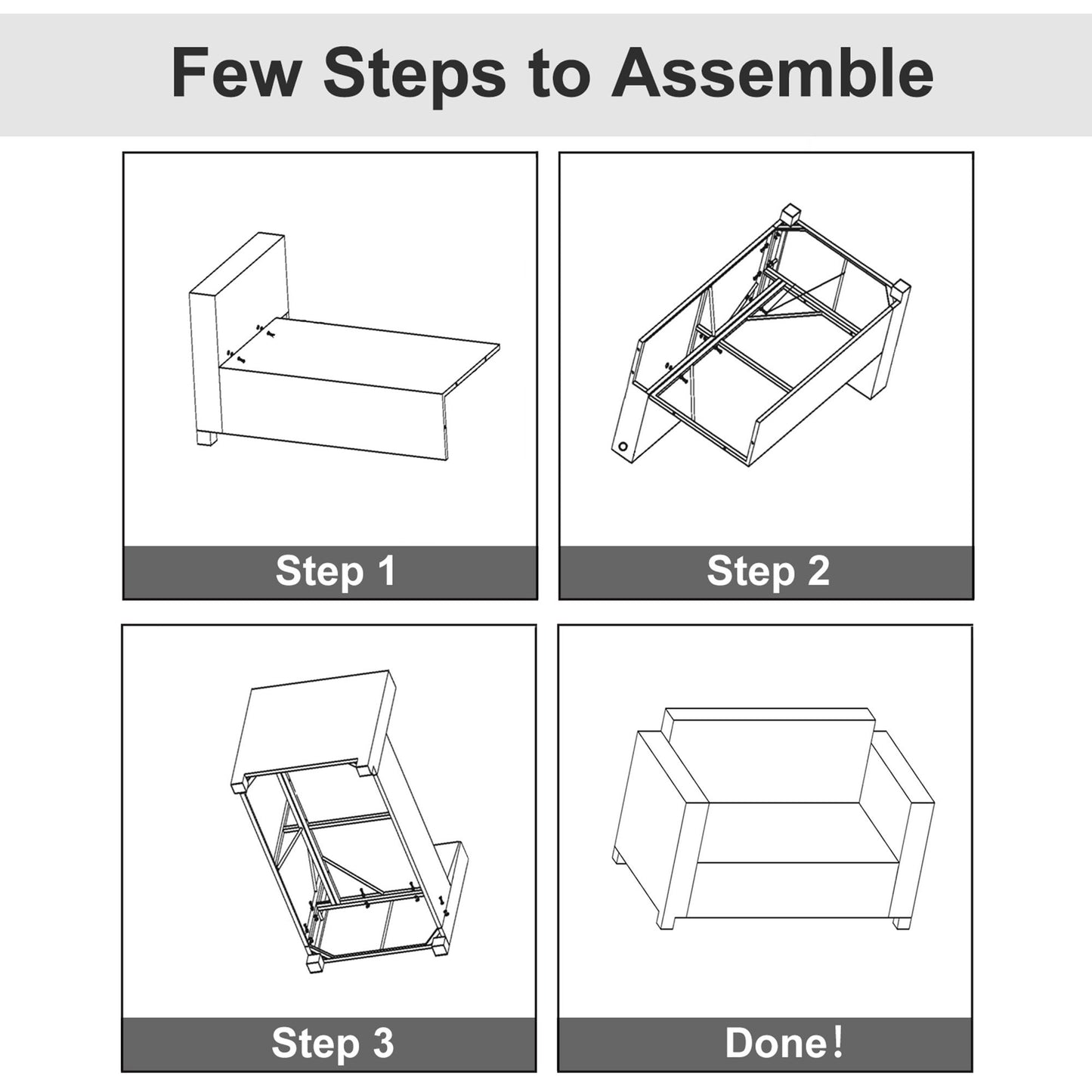 Few Steps to Assemble

Step 1

Step 2

Step 3

Done!