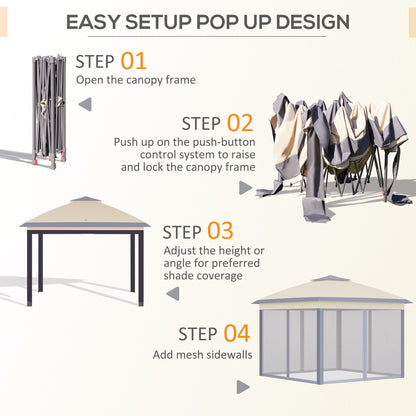 EASY SETUP POP UP DESIGN

STEP 01
Open the canopy frame

STEP 02
Push up on the push-button control system to raise and lock the canopy frame

STEP 03
Adjust the height or angle for preferred shade coverage

STEP 04
Add mesh sidewalls