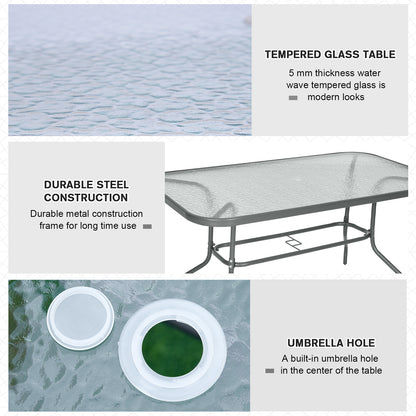 TEMPERED GLASS TABLE

5 mm thickness water wave tempered glass is modern looks

DURABLE STEEL CONSTRUCTION

Durable metal construction frame for long time use

UMBRELLA HOLE

A built-in umbrella hole in the center of the table