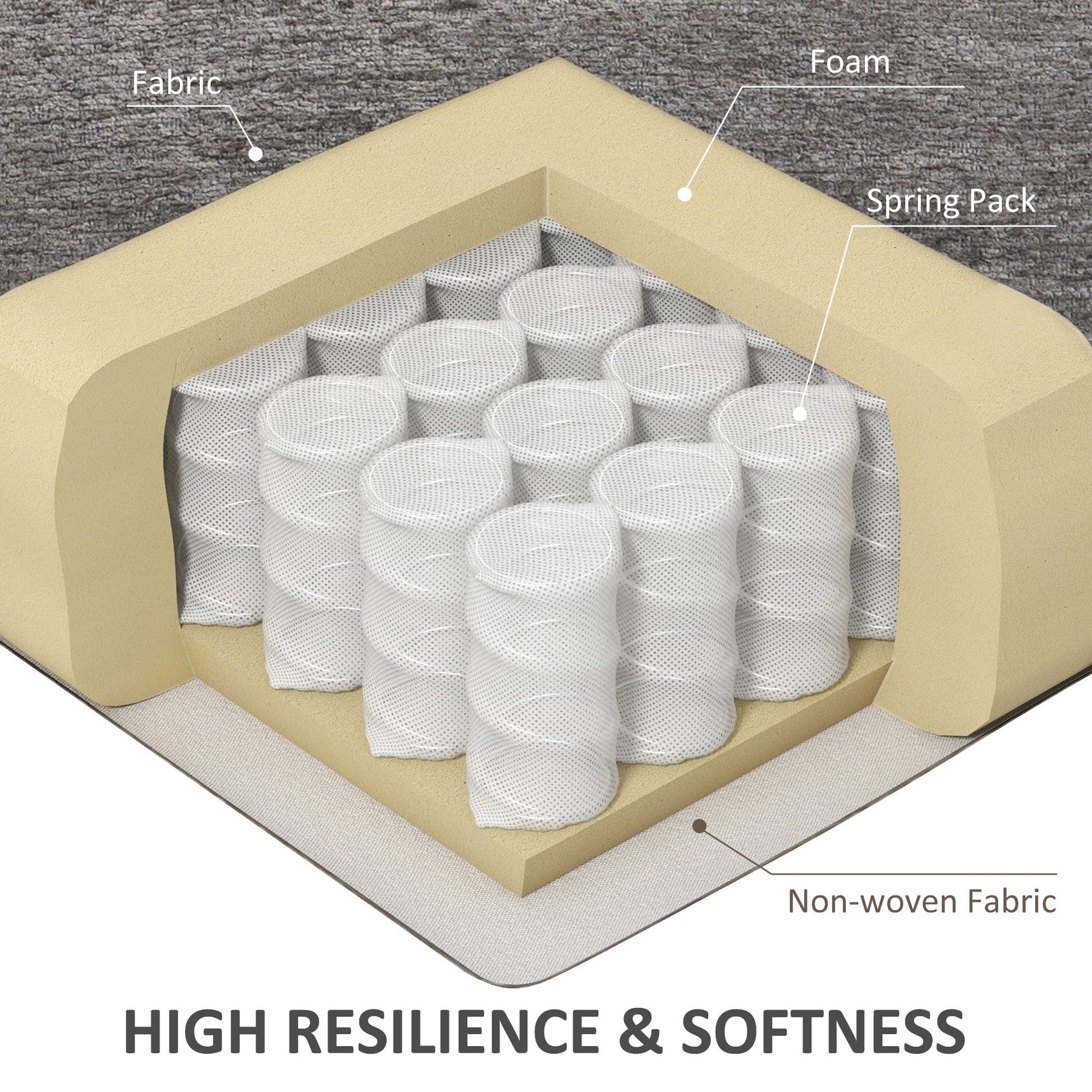 Fabric

Foam

Spring Pack

Non-woven Fabric

HIGH RESILIENCE & SOFTNESS