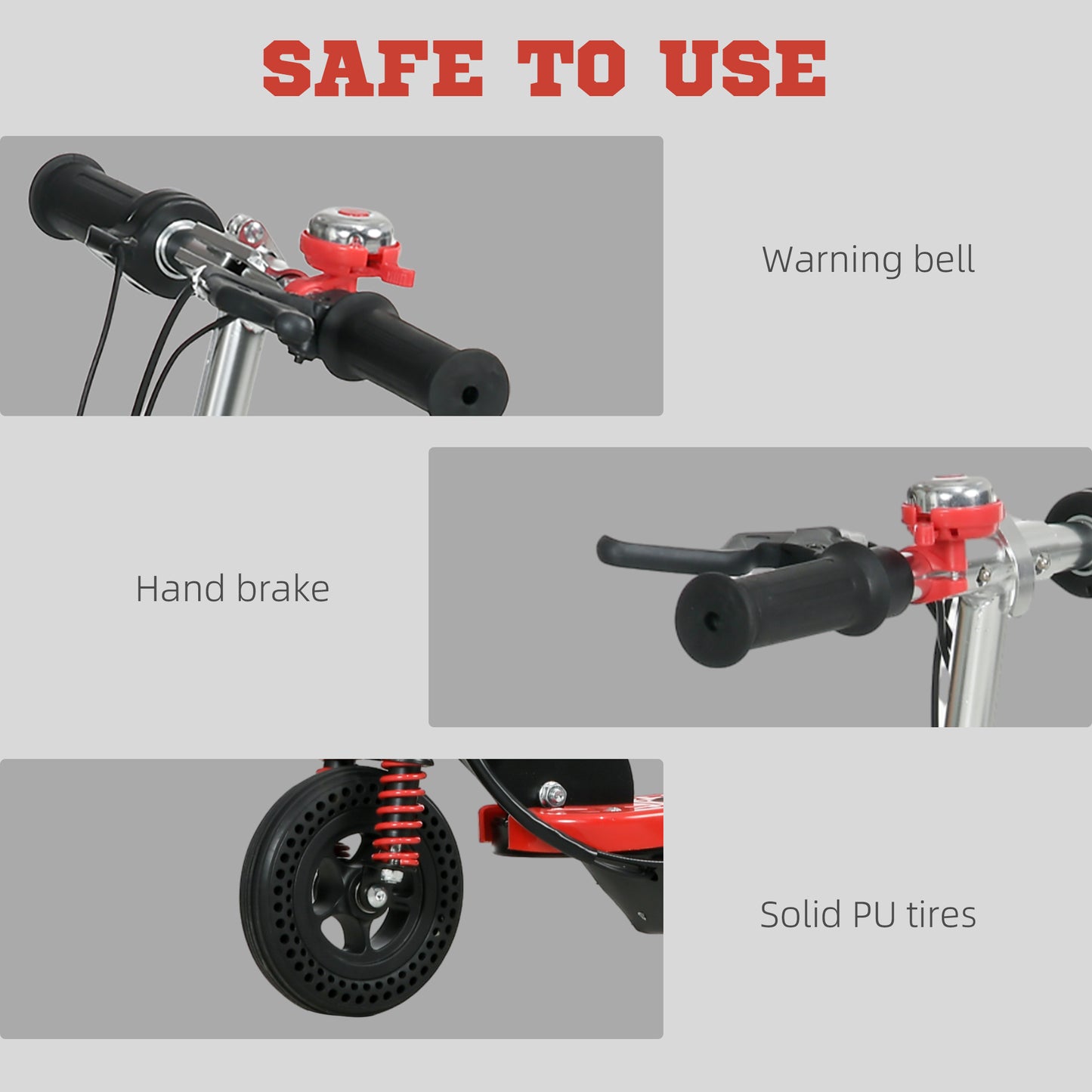 SAFE TO USE

Warning bell

Hand brake

Solid PU tires