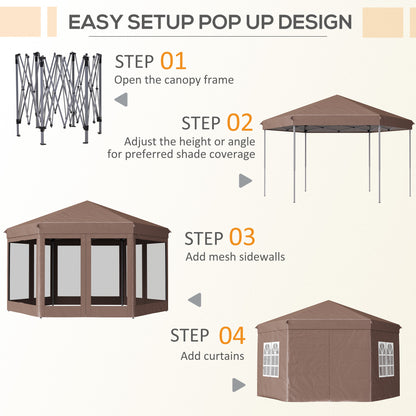 EASY SETUP POP UP DESIGN

STEP 01
Open the canopy frame

STEP 02
Adjust the height or angle for preferred shade coverage

STEP 03
Add mesh sidewalls

STEP 04
Add curtains