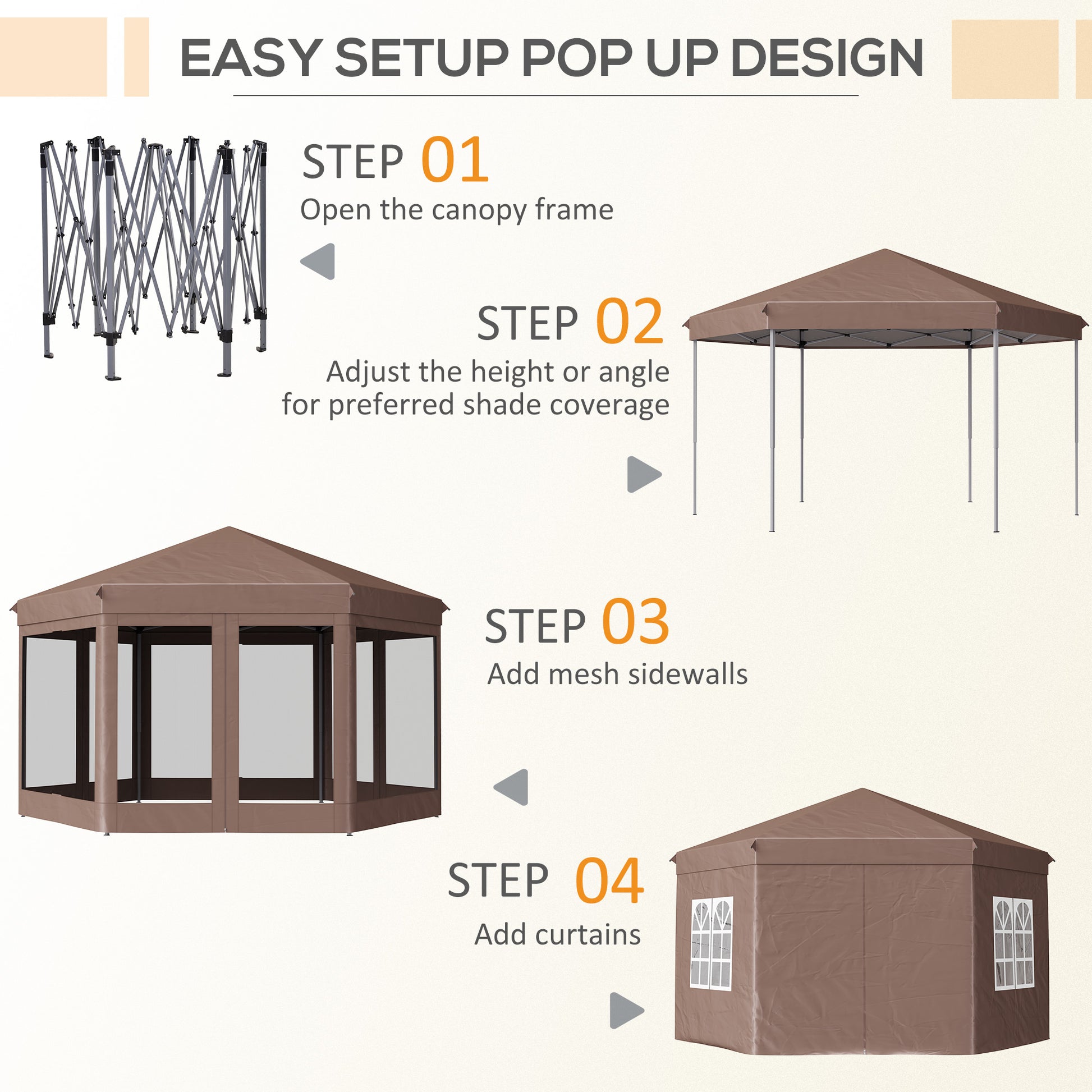 EASY SETUP POP UP DESIGN

STEP 01
Open the canopy frame

STEP 02
Adjust the height or angle for preferred shade coverage

STEP 03
Add mesh sidewalls

STEP 04
Add curtains