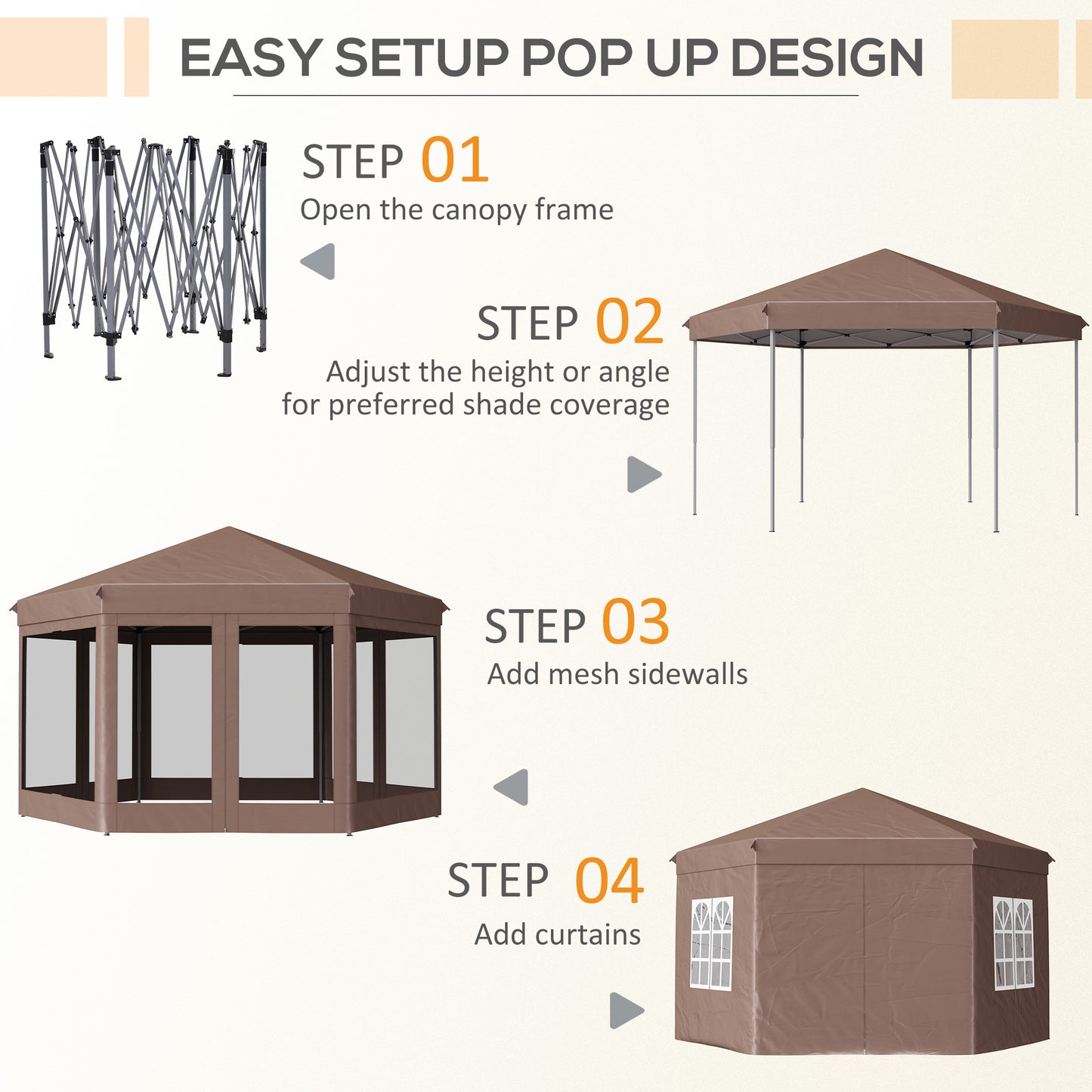 EASY SETUP POP UP DESIGN

STEP 01
Open the canopy frame

STEP 02
Adjust the height or angle for preferred shade coverage

STEP 03
Add mesh sidewalls

STEP 04
Add curtains