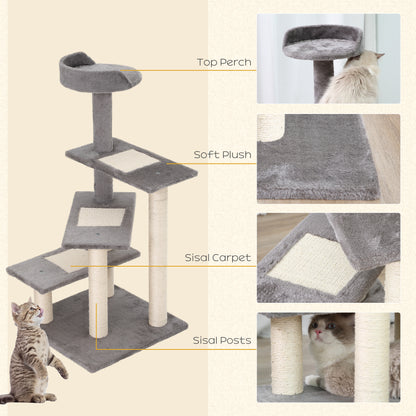 Top Perch

Soft Plush

Sisal Carpet

Sisal Posts