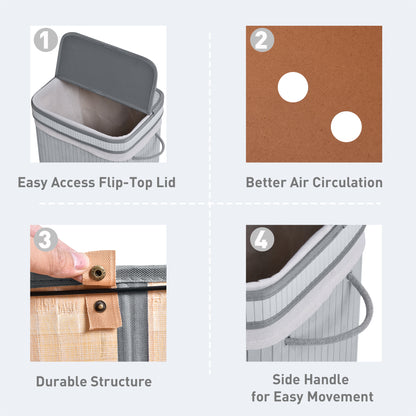 1

Easy Access Flip-Top Lid

2

Better Air Circulation

3

Durable Structure

4

Side Handle
for Easy Movement