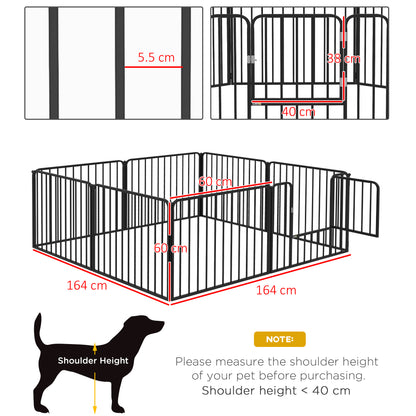 5.5 cm

38 cm

40 cm

60 cm

60 cm

164 cm

164 cm

Shoulder Height

NOTE:

Please measure the shoulder height of your pet before purchasing.
Shoulder height < 40 cm