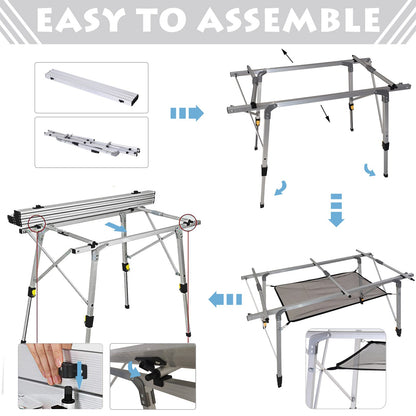 EASY TO ASSEMBLE