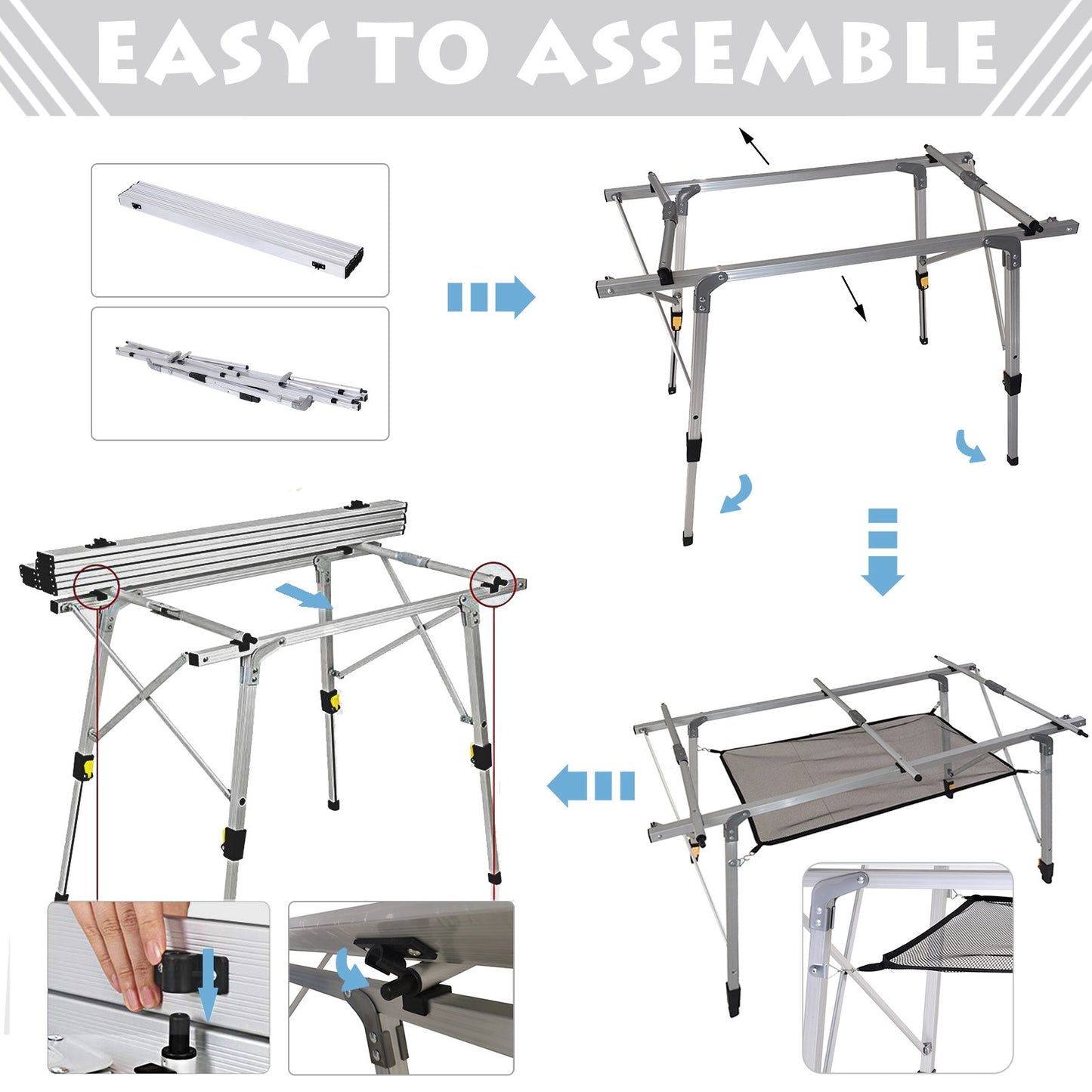 EASY TO ASSEMBLE