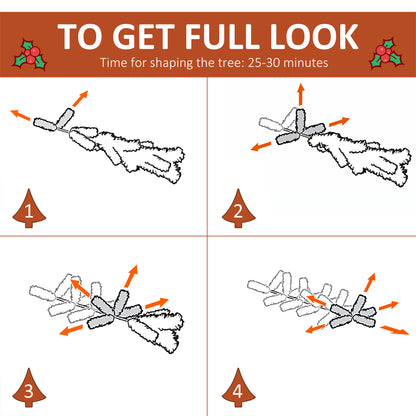 TO GET FULL LOOK
Time for shaping the tree: 25-30 minutes

1

2

3

4