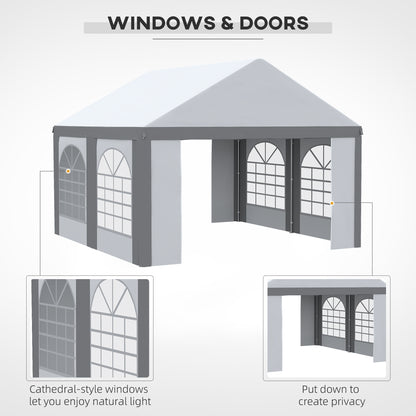 WINDOWS & DOORS

Cathedral-style windows let you enjoy natural light

Put down to create privacy