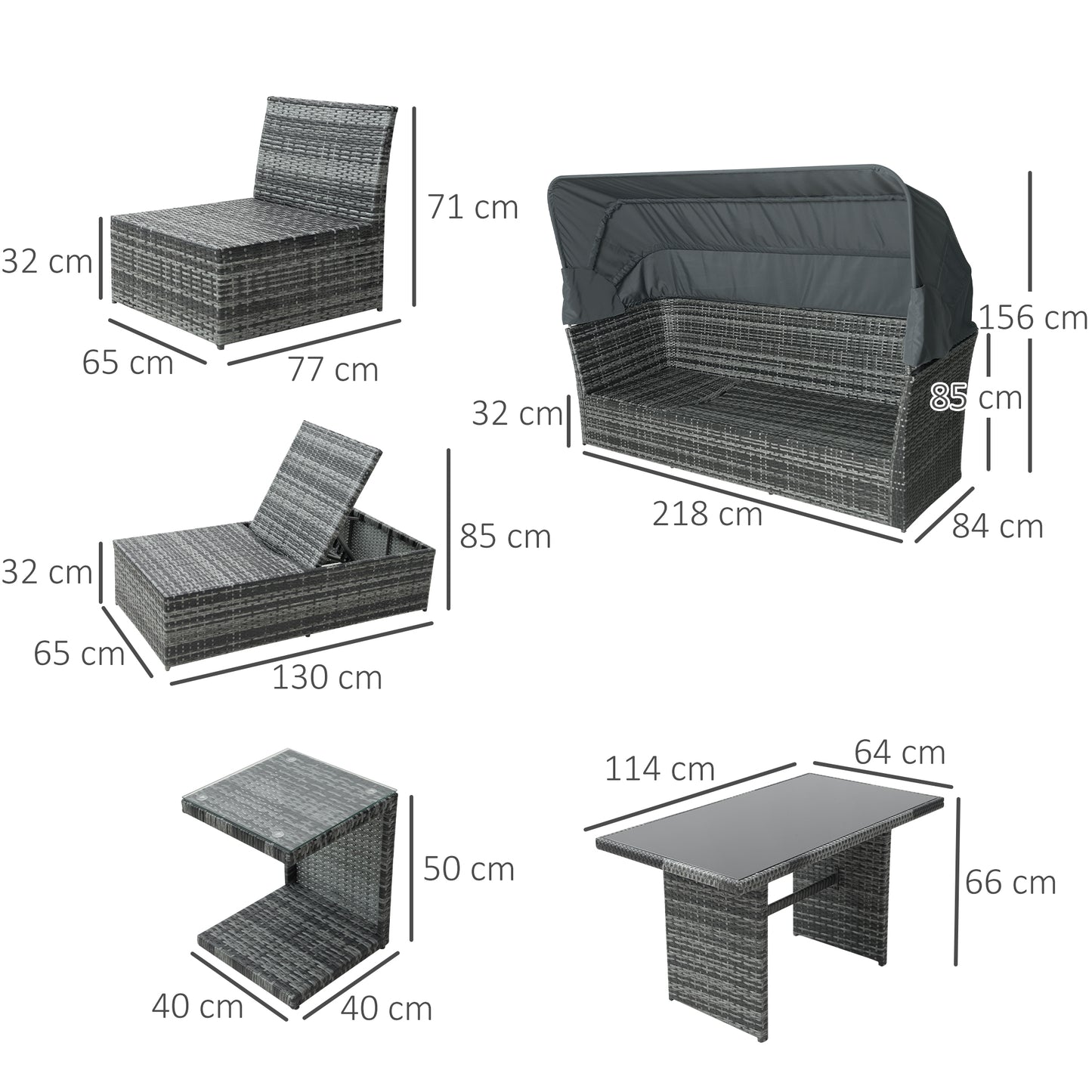 71 cm
32 cm
65 cm
77 cm

156 cm
85 cm
32 cm
218 cm
84 cm

85 cm
32 cm
65 cm
130 cm

50 cm
40 cm
40 cm

114 cm
64 cm
66 cm