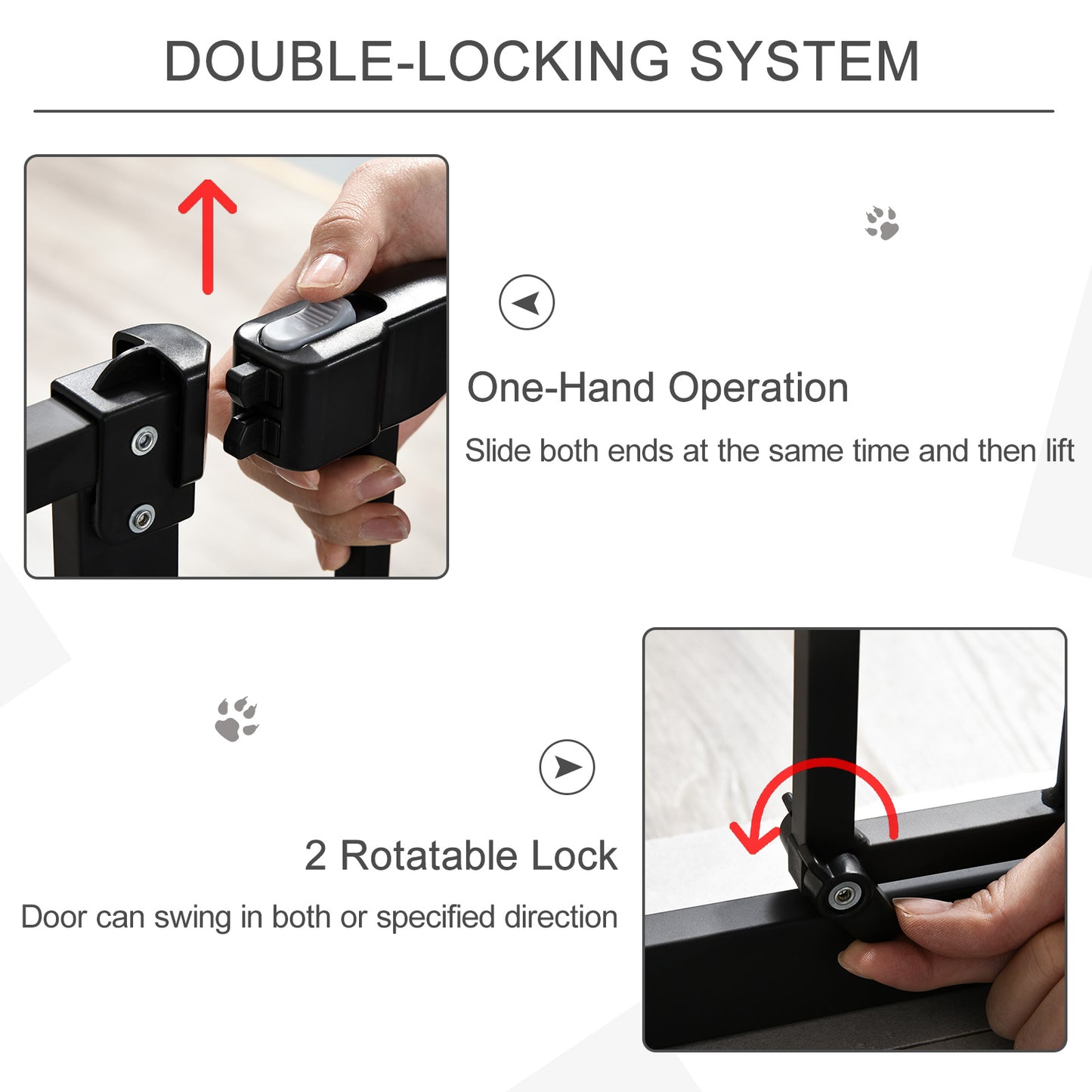 DOUBLE-LOCKING SYSTEM

One-Hand Operation

Slide both ends at the same time and then lift

2 Rotatable Lock

Door can swing in both or specified direction