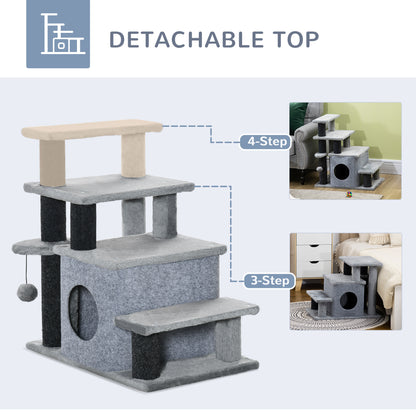 DETACHABLE TOP

4-Step

3-Step