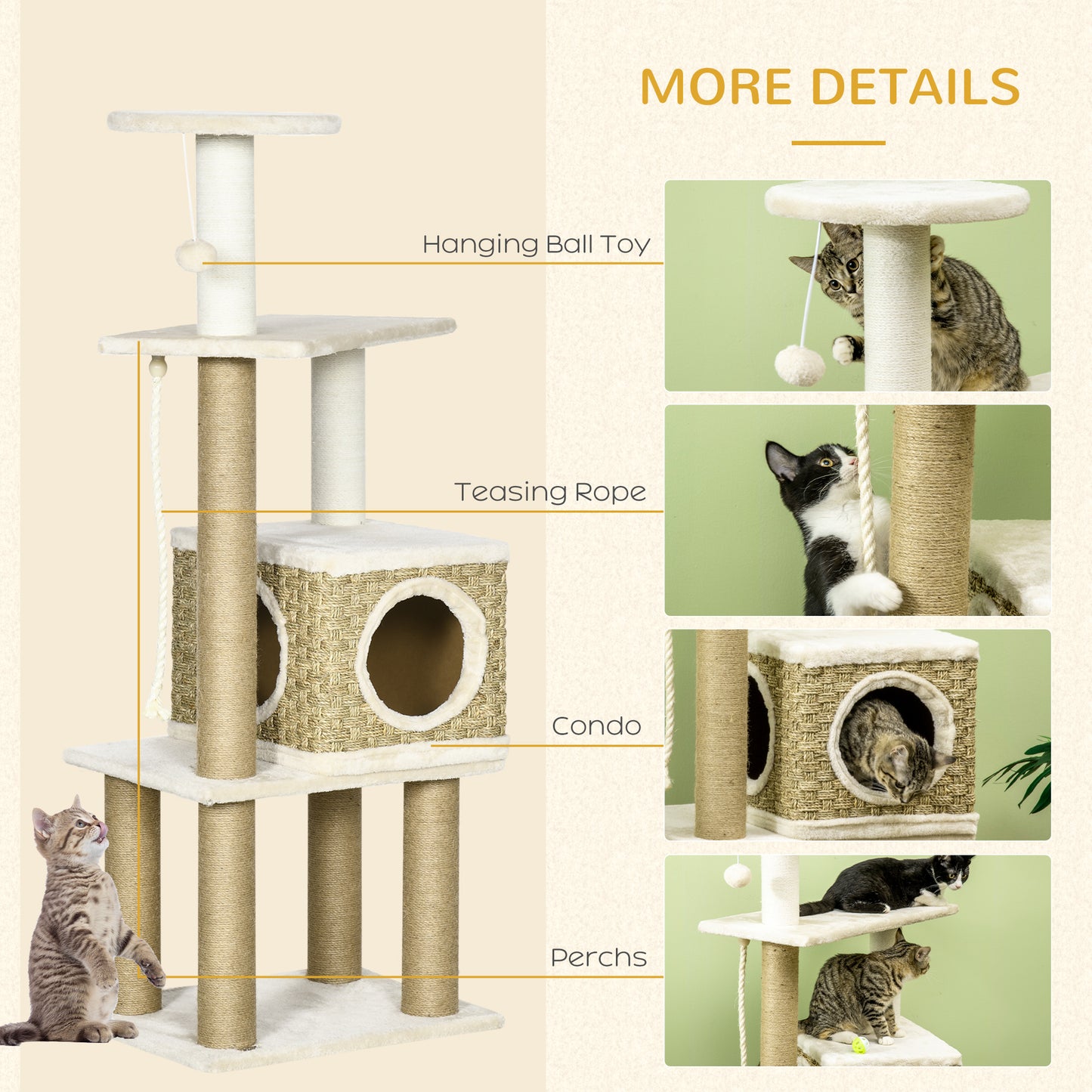 MORE DETAILS

Hanging Ball Toy

Teasing Rope

Condo

Perchs