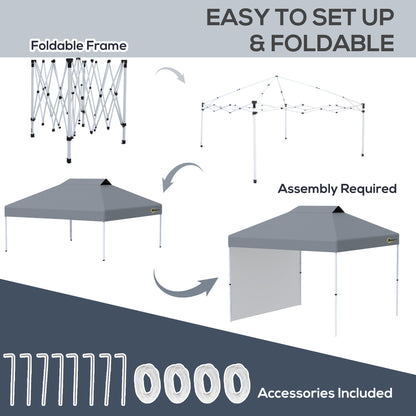 EASY TO SET UP
& FOLDABLE

Foldable Frame

Assembly Required

Accessories Included