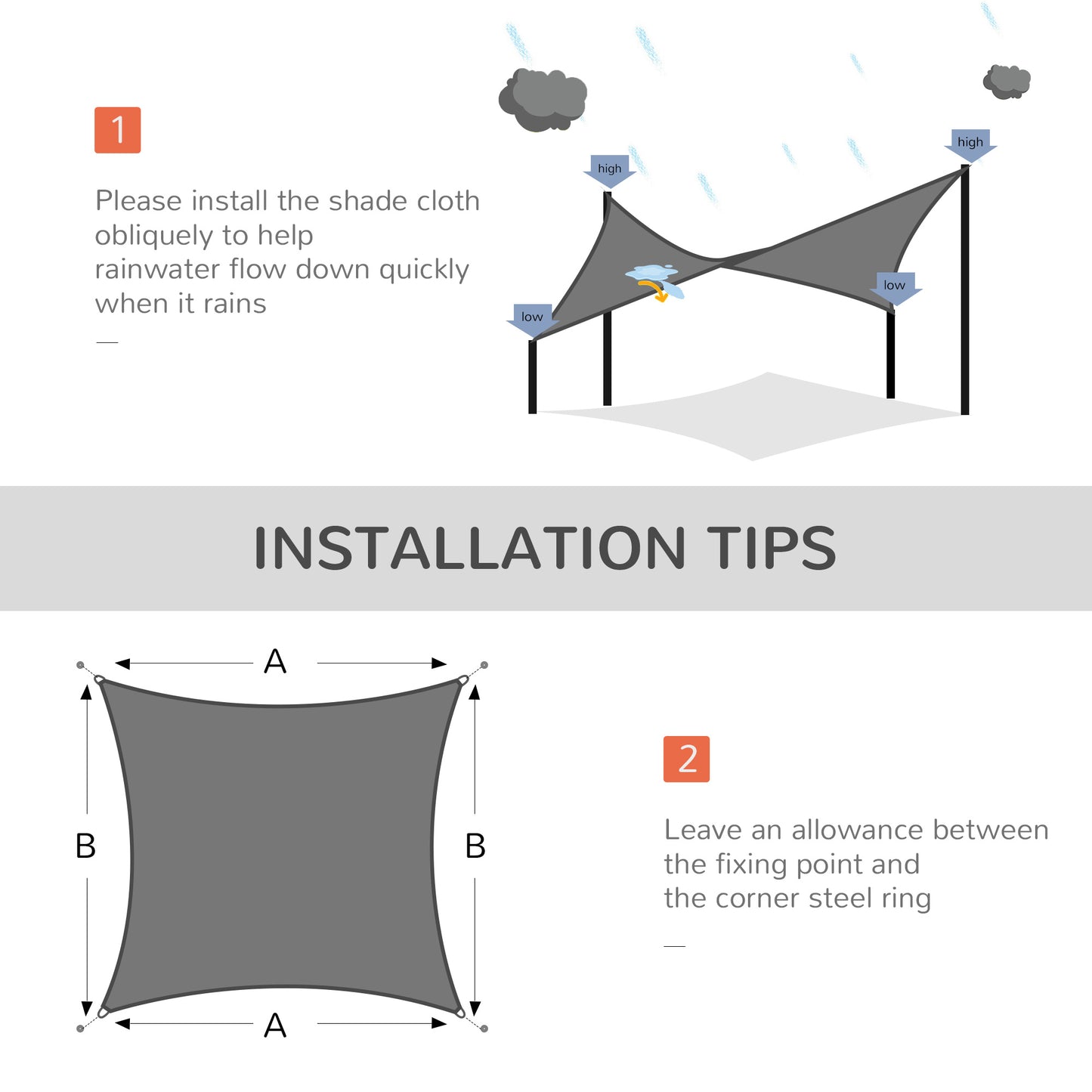 1

Please install the shade cloth obliquely to help rainwater flow down quickly when it rains

—

high

high

low

low

INSTALLATION TIPS

A

B

B

A

2

Leave an allowance between the fixing point and the corner steel ring

—