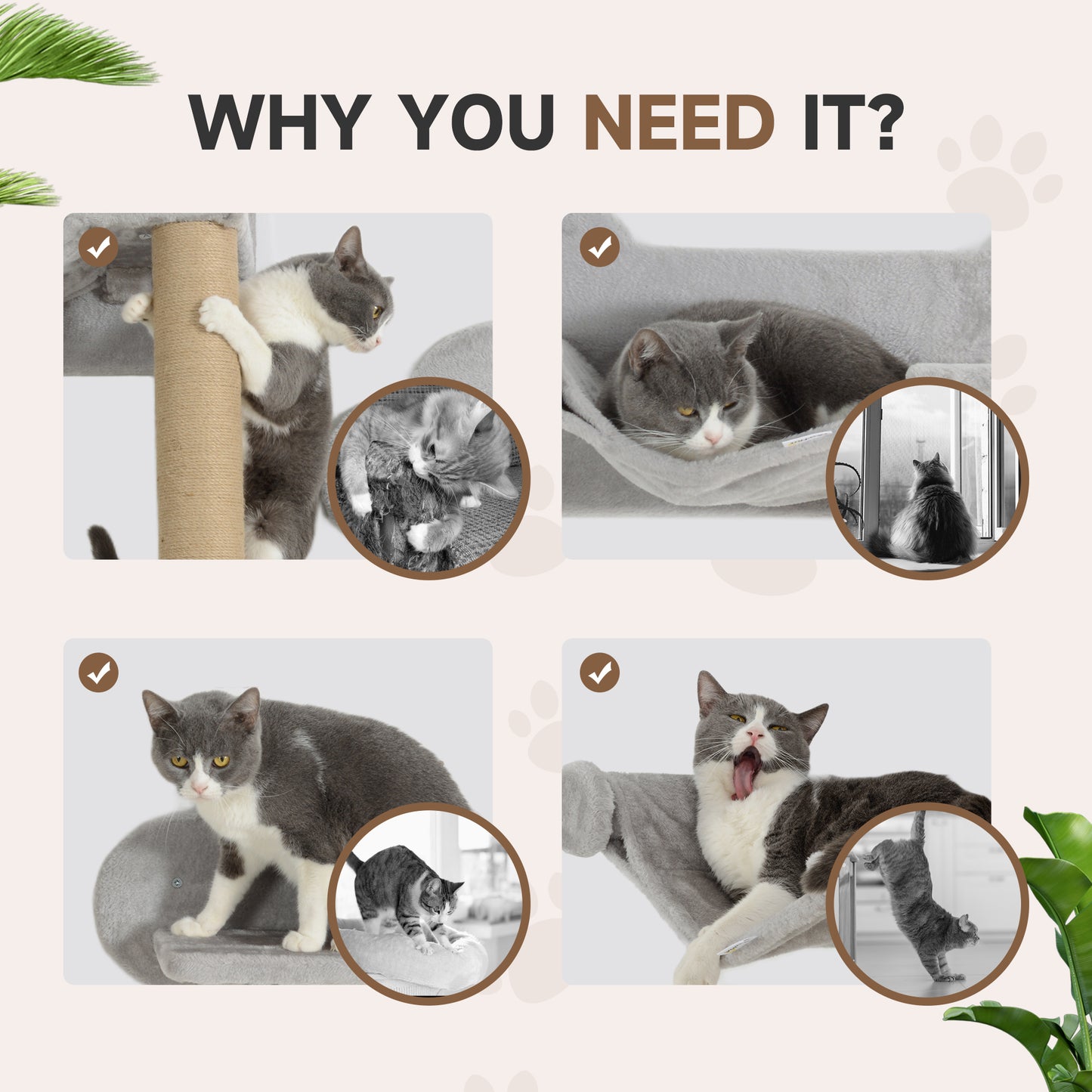 WHY YOU NEED IT?